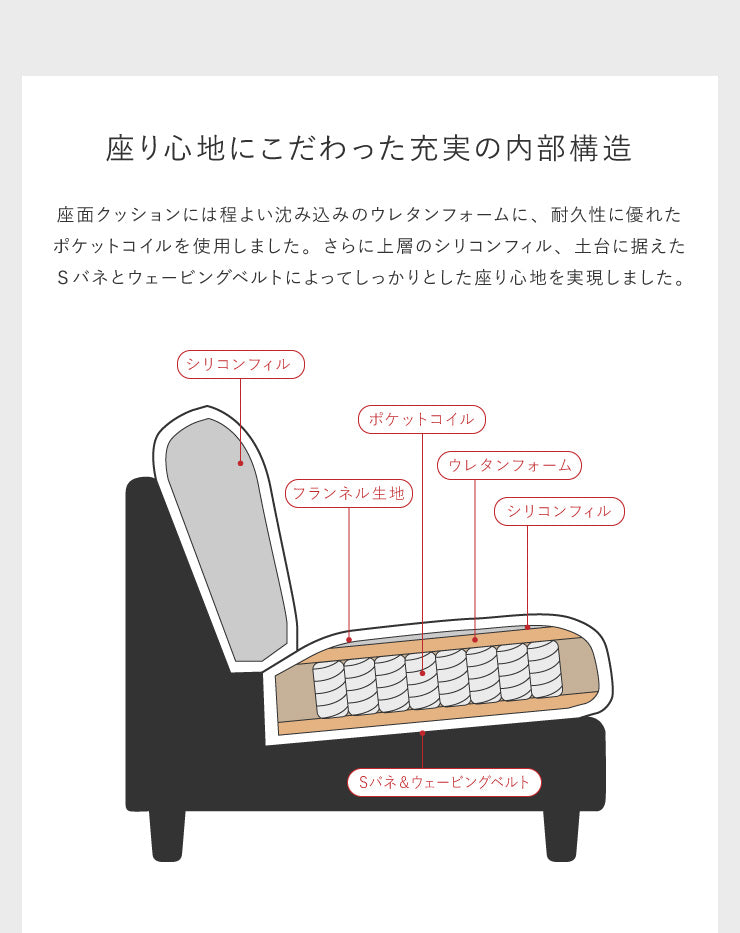 座り心地にこだわった充実の内部構造

座面クッションには程よい沈み込みのウレタンフォームに、耐久性に優れたポケットコイルを使用しました。さらに上層のシリコンフィル、土台に据えたSバネとウェービングベルトによってしっかりとした座り心地を実現しました。

シリコンフィル
ポケットコイル
ウレタンフォーム
フランネル生地
シリコンフィル
Sバネ&ウェービングベルト