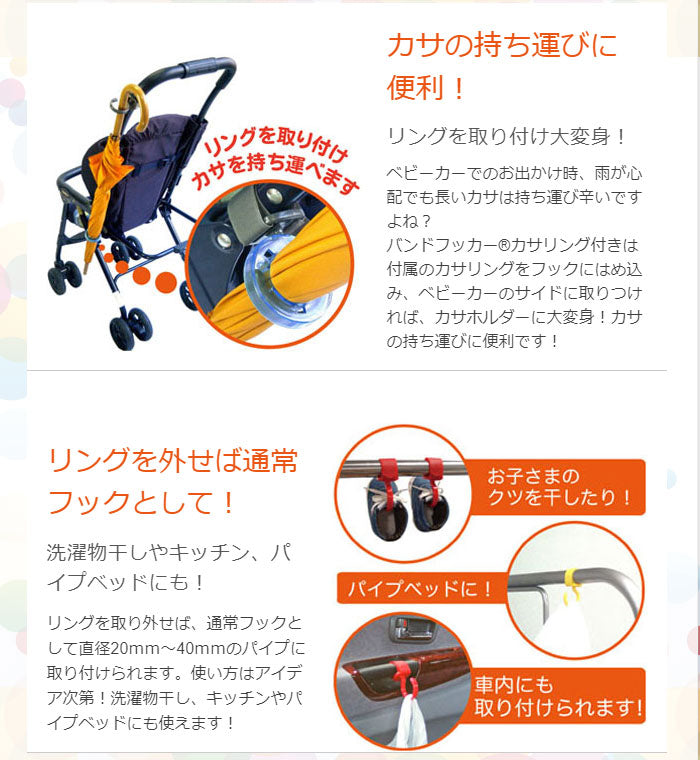 リングを取り付け
カサを持ち運べます

カサの持ち運びに便利！

リングを取り付け大変身！

ベビーカーでのお出かけ時、雨が心配でも長いカサは持ち運び辛いですよね？
バンドフッカー®カサリング付きは付属のカサリングをフックにはめ込み、ベビーカーのサイドに取りつければ、カサホルダーに大変身！カサの持ち運びに便利です！

リングを外せば通常フックとして！

洗濯物干しやキッチン、パイプベッドにも！

リングを取り外せば、通常フックとして直径20mm～40mmのパイプに取り付けられます。使い方はアイデア次第！洗濯物干し、キッチンやパイプベッドにも使えます！

お子さまの
クツを干したり！

パイプベッドに！

車内にも
取り付けられます!