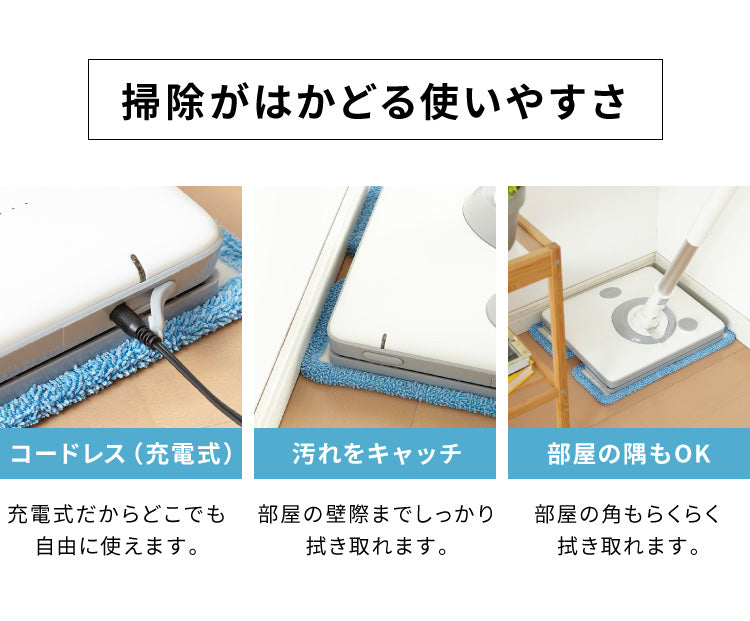 掃除がはかどる使いやすさ

コードレス（充電式）

充電式だからどこでも自由に使えます。

汚れをキャッチ

部屋の壁際までしっかり拭き取れます。

部屋の隅もOK

部屋の角もらくらく拭き取れます。