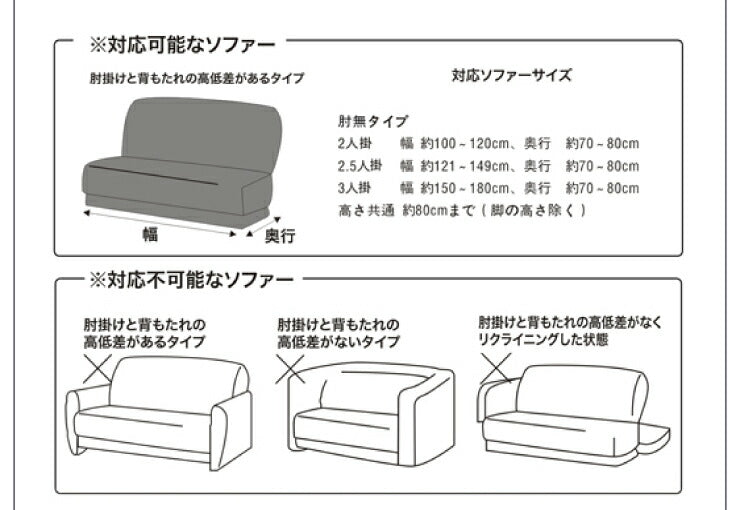 ※対応可能なソファー

肘掛けと背もたれの高低差があるタイプ

幅

奥行

対応ソファーサイズ

肘無タイプ
2人掛　幅 約100～120cm、奥行　約70～80cm
2.5人掛　幅 約121～149cm、奥行　約70～80cm
3人掛　幅 約150～180cm、奥行　約70～80cm
高さ共通 約80cmまで（脚の高さ除く）

※対応不可能なソファー

肘掛けと背もたれの高低差があるタイプ

肘掛けと背もたれの高低差がないタイプ

肘掛けと背もたれの高低差がなくリクライニングした状態