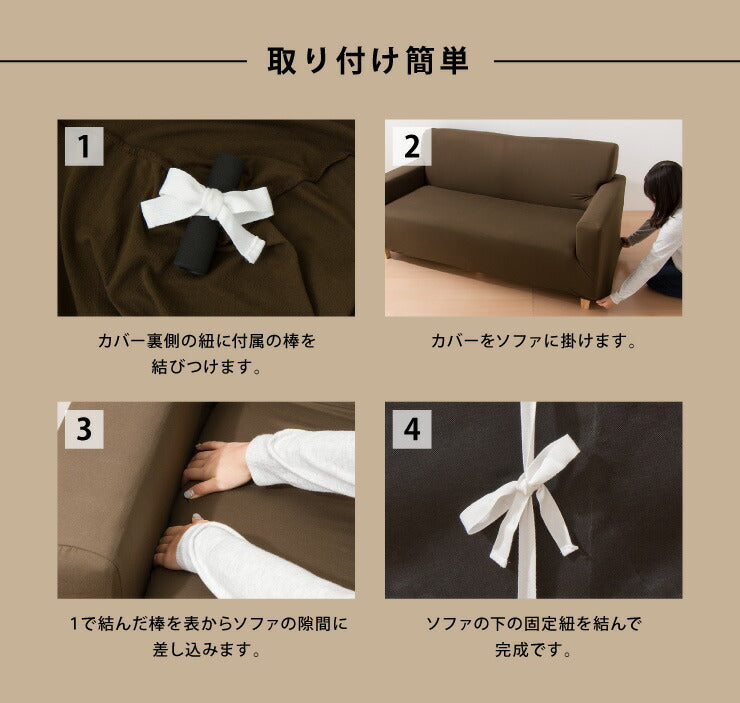 取り付け簡単

1

カバー裏側の紐に付属の棒を結びつけます。

2

カバーをソファに掛けます。

3

1で結んだ棒を表からソファの隙間に差し込みます。

4

ソファの下の固定紐を結んで完成です。