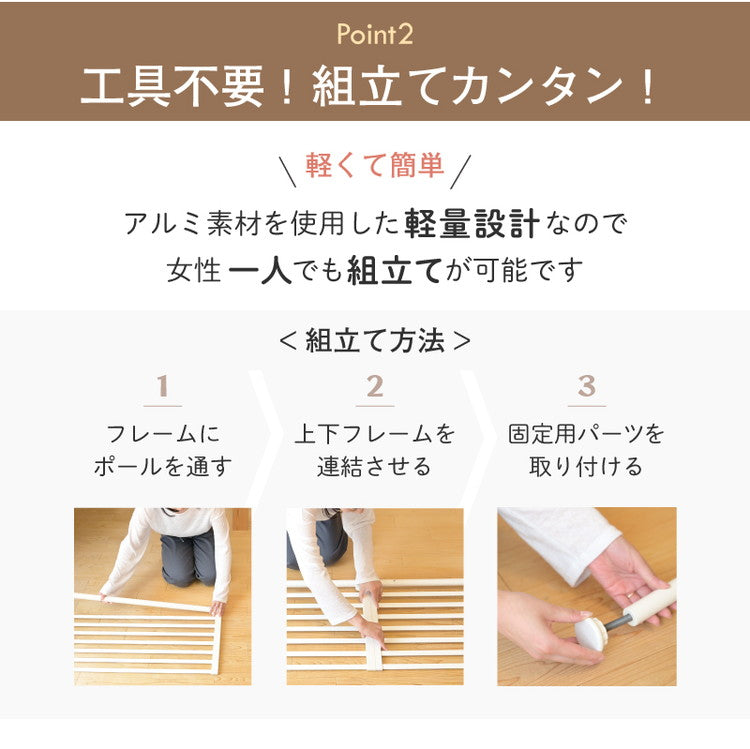 Point2
工具不要！組立てカンタン！

＼軽くて簡単／

アルミ素材を使用した軽量設計なので
女性一人でも組立てが可能です

＜組立て方法＞

1
フレームに
ポールを通す

2
上下フレームを
連結させる

3
固定用パーツを
取り付ける