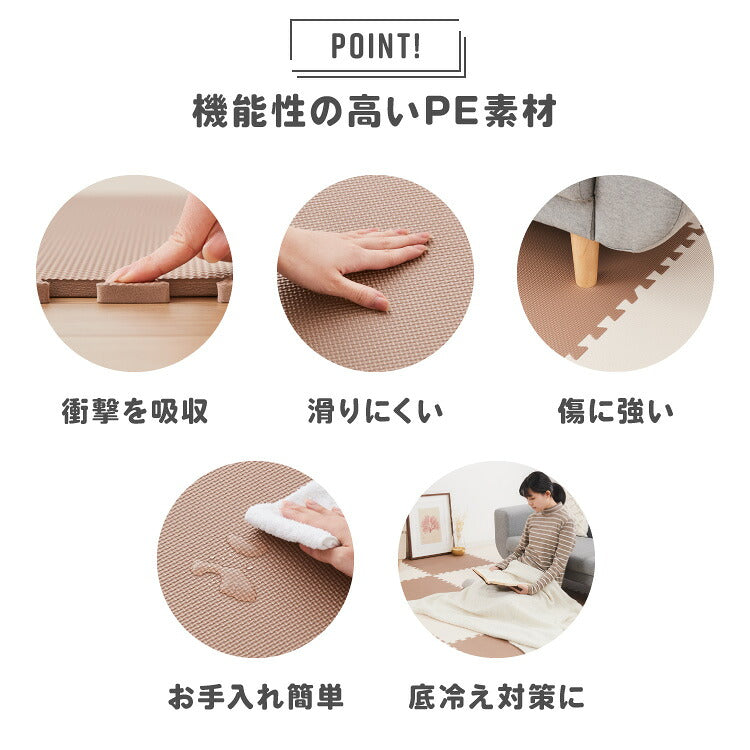 POINT!

機能性の高いPE素材

衝撃を吸収

滑りにくい

傷に強い

お手入れ簡単

底冷え対策に