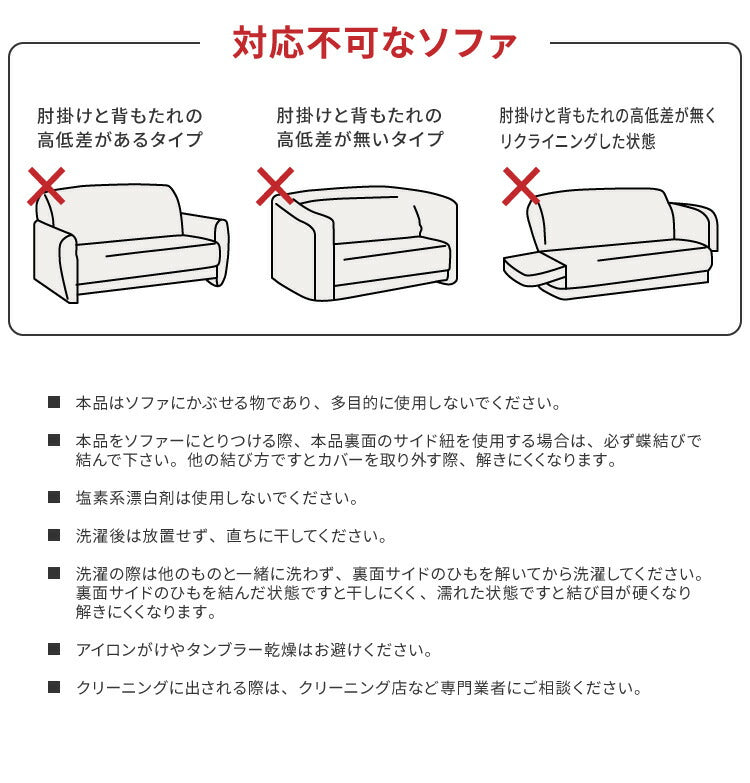 対応不可なソファ

肘掛けと背もたれの高低差があるタイプ

肘掛けと背もたれの高低差が無いタイプ

肘掛けと背もたれの高低差が無くリクライニングした状態

■ 本品はソファにかぶせる物であり、多目的に使用しないでください。

■ 本品をソファーにとりつける際、本品裏面のサイド紐を使用する場合は、必ず蝶結びで結んで下さい。他の結び方ですとカバーを取り外す際、解きにくくなります。

■ 塩素系漂白剤は使用しないでください。

■ 洗濯後は放置せず、直ちに干してください。

■ 洗濯の際は他のものと一緒に洗わず、裏面サイドのひもを解いてから洗濯してください。裏面サイドのひもを結んだ状態ですと干しにくく、濡れた状態ですと結び目が硬くなり解きにくくなります。

■ アイロンがけやタンブラー乾燥はお避けください。

■ クリーニングに出される際は、クリーニング店など専門業者にご相談ください。