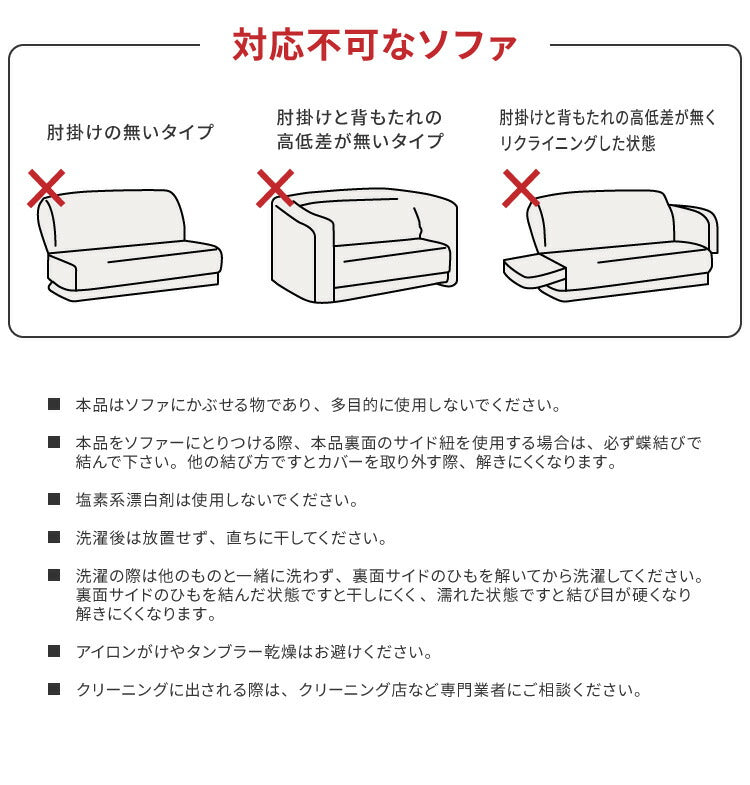 対応不可なソファ

肘掛けの無いタイプ

肘掛けと背もたれの高低差が無いタイプ

肘掛けと背もたれの高低差が無くリクライニングした状態

■ 本品はソファにかぶせる物であり、多目的に使用しないでください。

■ 本品をソファーにとりつける際、本品裏面のサイド紐を使用する場合は、必ず蝶結びで結んで下さい。他の結び方ですとカバーを取り外す際、解きにくくなります。

■ 塩素系漂白剤は使用しないでください。

■ 洗濯後は放置せず、直ちに干してください。

■ 洗濯の際は他のものと一緒に洗わず、裏面サイドのひもを解いてから洗濯してください。裏面サイドのひもを結んだ状態ですと干しにくく、濡れた状態ですと結び目が硬くなり解きにくくなります。

■ アイロンがけやタンブラー乾燥はお避けください。

■ クリーニングに出される際は、クリーニング店など専門業者にご相談ください。