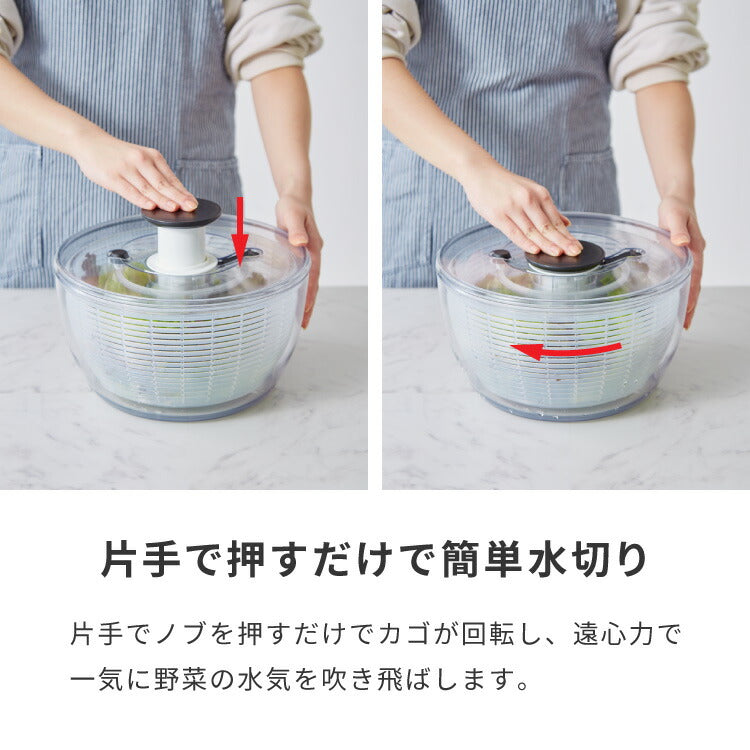 片手で押すだけで簡単水切り

片手でノブを押すだけでカゴが回転し、遠心力で一気に野菜の水気を吹き飛ばします。