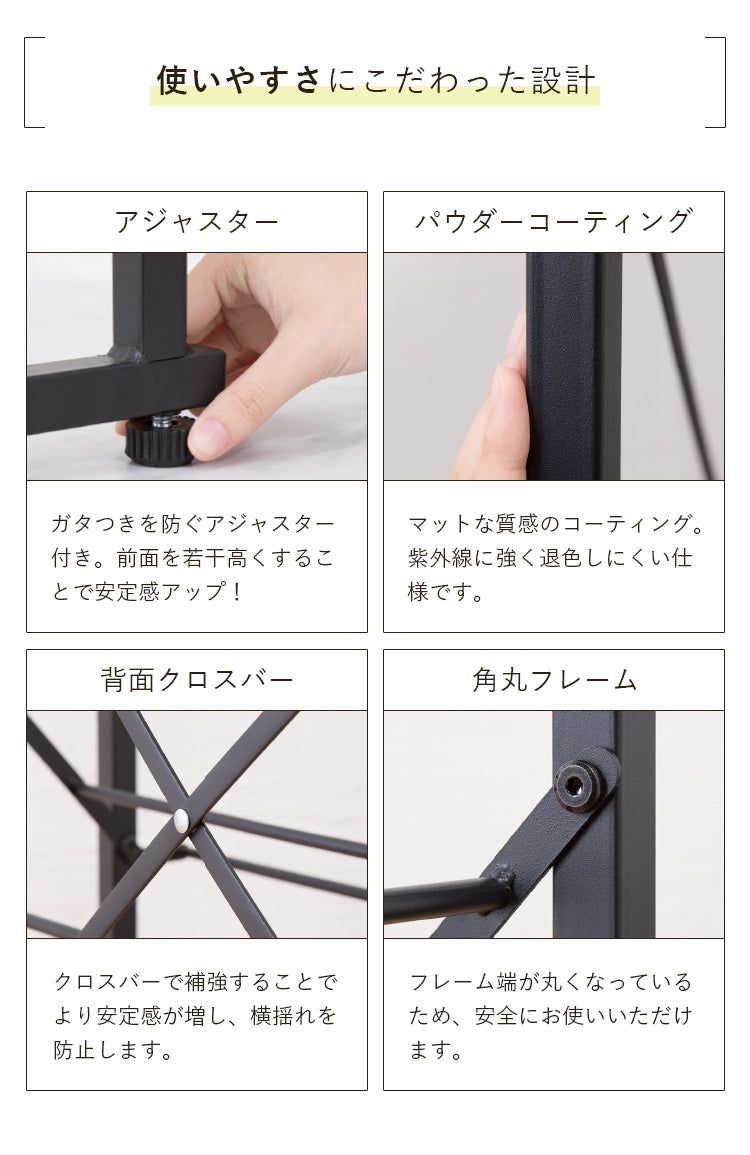 使いやすさにこだわった設計

アジャスター

ガタつきを防ぐアジャスター付き。前面を若干高くすることで安定感アップ！

パウダーコーティング

マットな質感のコーティング。紫外線に強く退色しにくい仕様です。

背面クロスバー

クロスバーで補強することでより安定感が増し、横揺れを防止します。

角丸フレーム

フレーム端が丸くなっているため、安全にお使いいただけます。