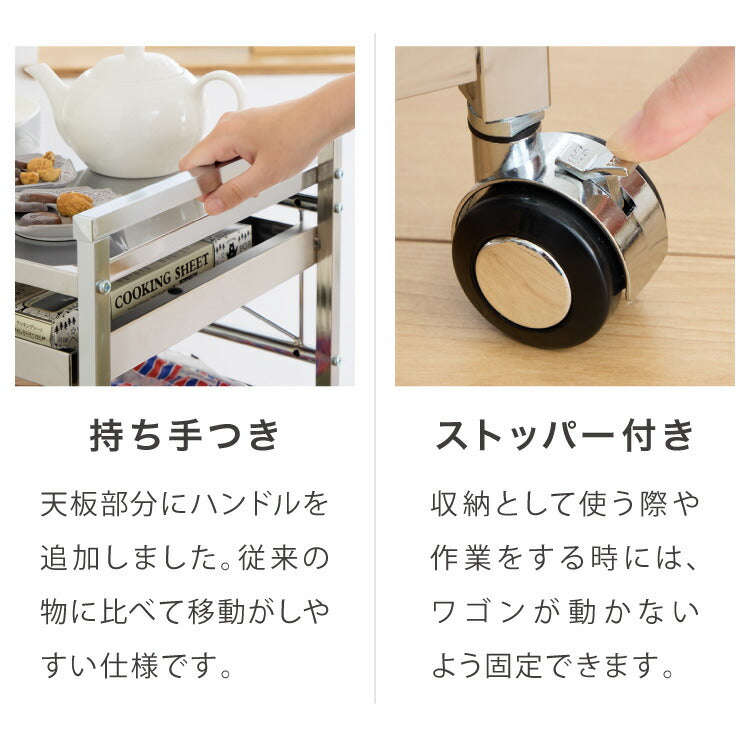 COOKING SHEET

持ち手つき

天板部分にハンドルを追加しました。従来の物に比べて移動がしやすい仕様です。

ストッパー付き

収納として使う際や作業をする時には、ワゴンが動かないよう固定できます。