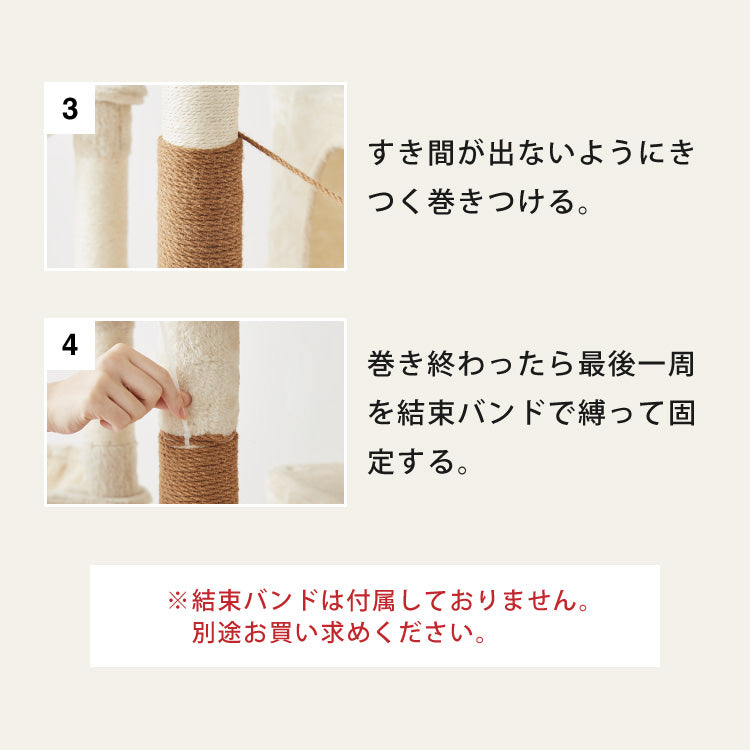 3

すき間が出ないようにきつく巻きつける。

4

巻き終わったら最後一周を結束バンドで縛って固定する。

※結束バンドは付属しておりません。
別途お買い求めください。