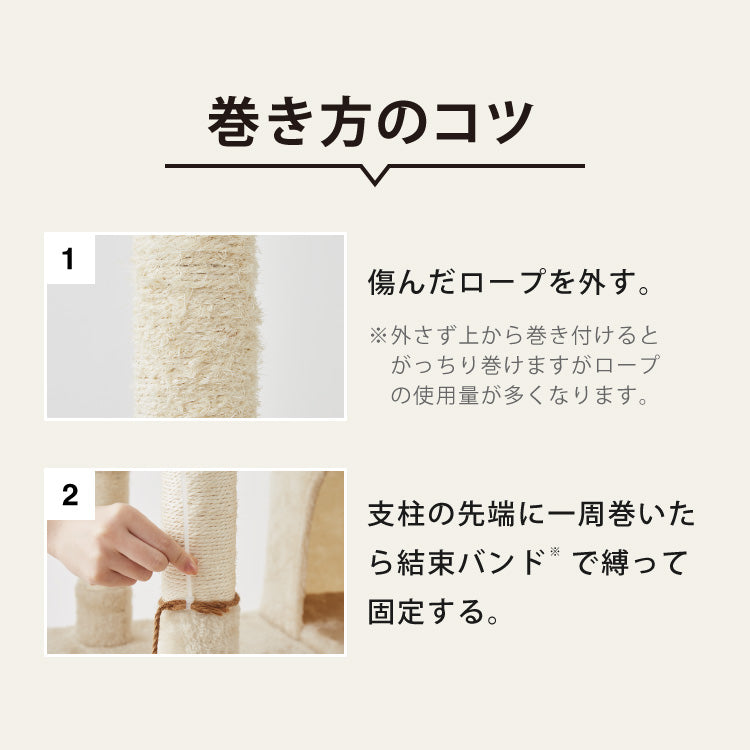 巻き方のコツ

1

傷んだロープを外す。

※外さず上から巻き付けるとがっちり巻けますがロープの使用量が多くなります。

2

支柱の先端に一周巻いたら結束バンド※で縛って固定する。