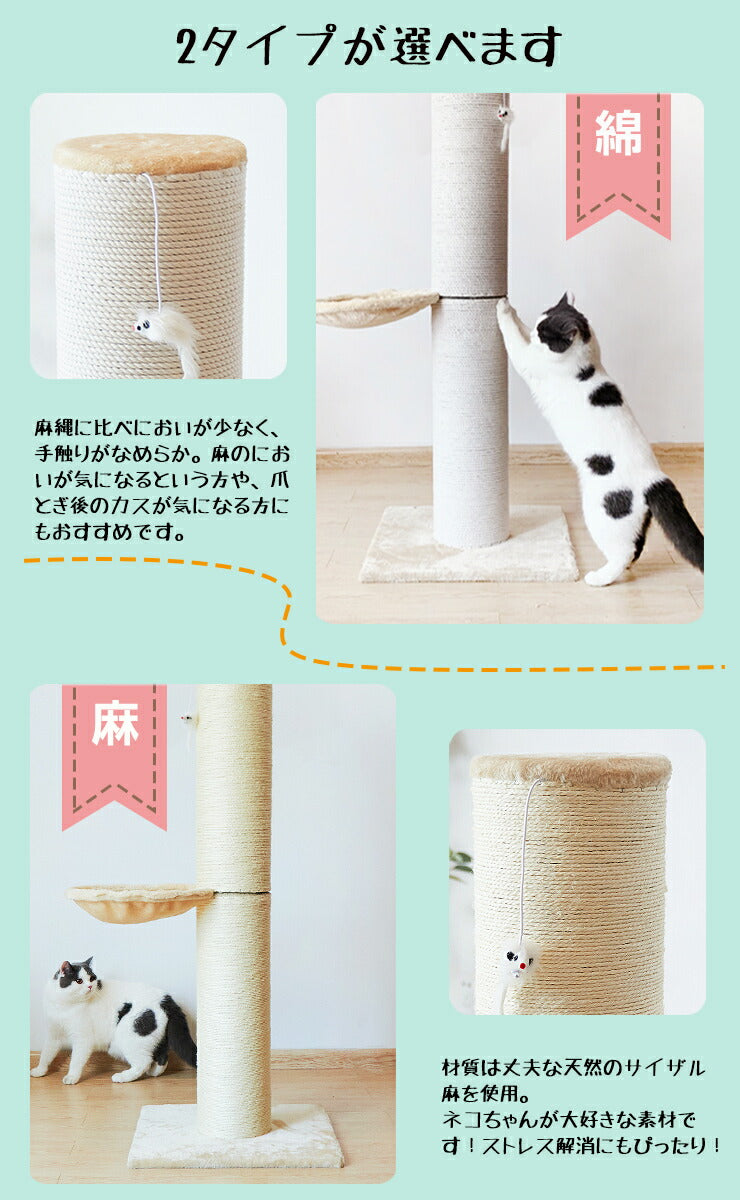 2タイプが選べます

綿

麻縄に比べにおいが少なく、手触りがなめらか。麻のにおいが気になるという方や、爪とぎ後のカスが気になる方にもおすすめです。

麻

材質は丈夫な天然のサイザル麻を使用。
ネコちゃんが大好きな素材です！ストレス解消にもぴったり！