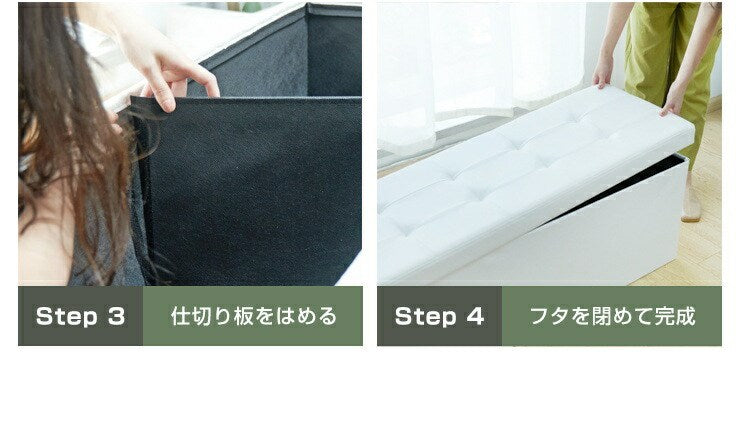 Step 3
仕切り板をはめる

Step 4
フタを閉めて完成