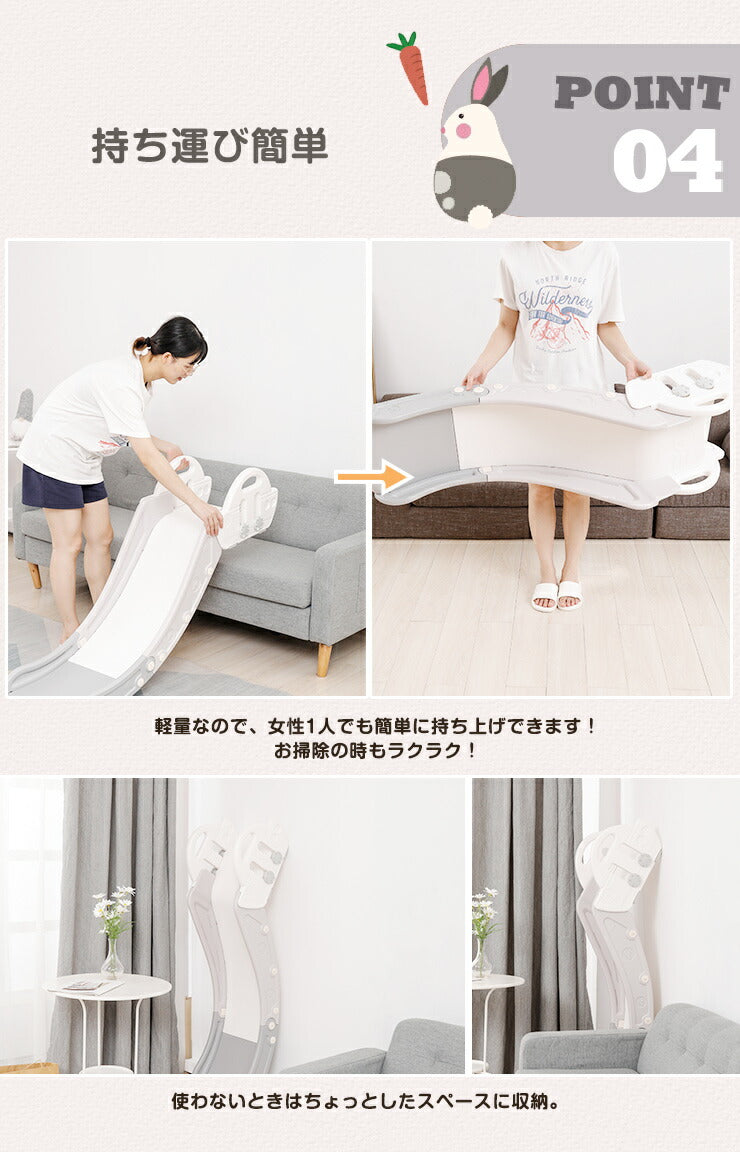 持ち運び簡単

POINT 04

NORTH RIDGE
Wilderness

軽量なので、女性1人でも簡単に持ち上げできます！
お掃除の時もラクラク！

使わないときはちょっとしたスペースに収納。