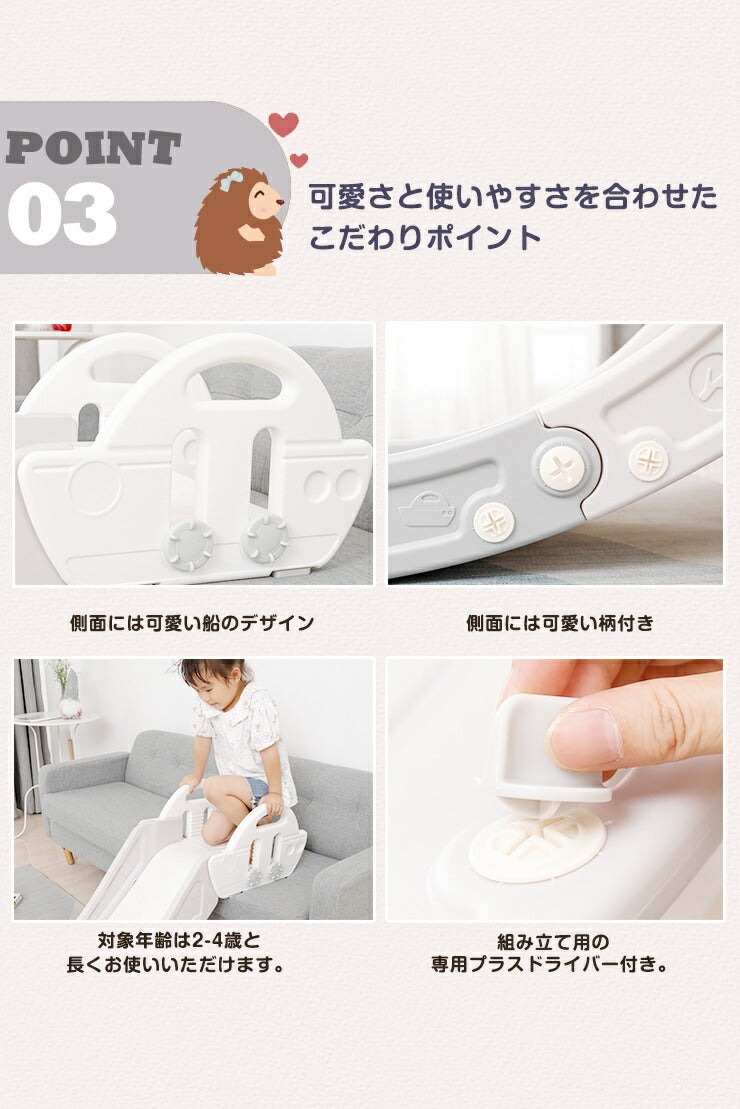 POINT
03

可愛さと使いやすさを合わせた
こだわりポイント

側面には可愛い船のデザイン

側面には可愛い柄付き

対象年齢は2-4歳と
長くお使いいただけます。

組み立て用の
専用プラスドライバー付き。