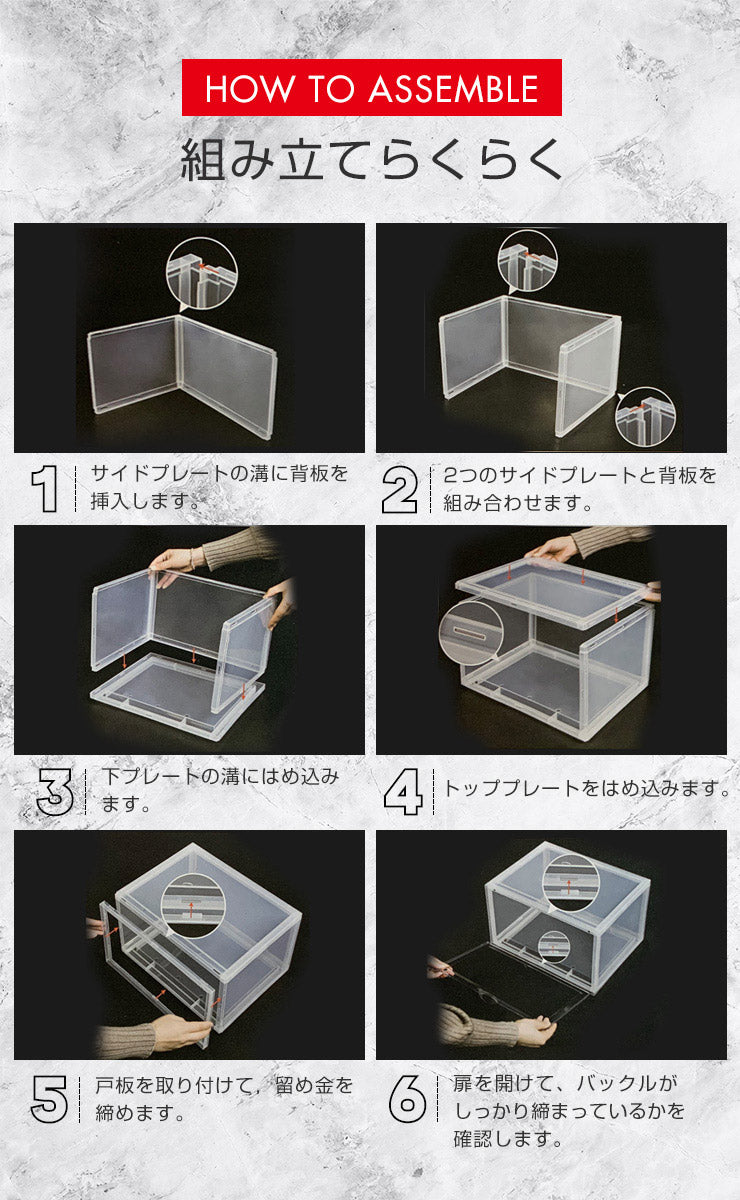 HOW TO ASSEMBLE

組み立てらくらく

1 サイドプレートの溝に背板を挿入します。

2 2つのサイドプレートと背板を組み合わせます。

3 下プレートの溝にはめ込みます。

4 トッププレートをはめ込みます。

5 戸板を取り付けて，留め金を締めます。

6 扉を開けて、バックルがしっかり締まっているかを確認します。