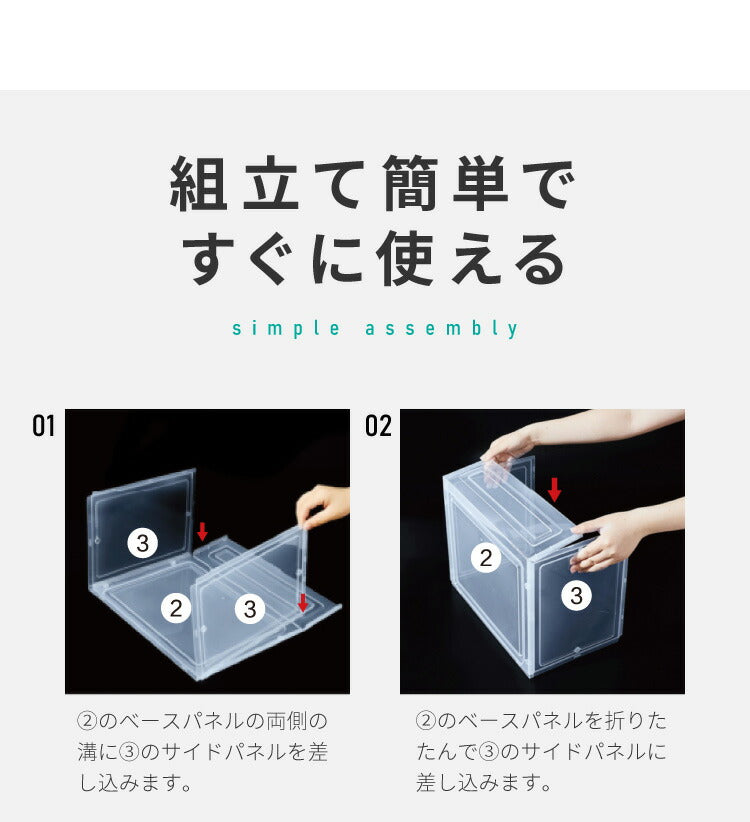 組立て簡単で
すぐに使える

simple assembly

01

3

2

3

②のベースパネルの両側の溝に③のサイドパネルを差し込みます。

02

2

3

②のベースパネルを折りたたんで③のサイドパネルに差し込みます。