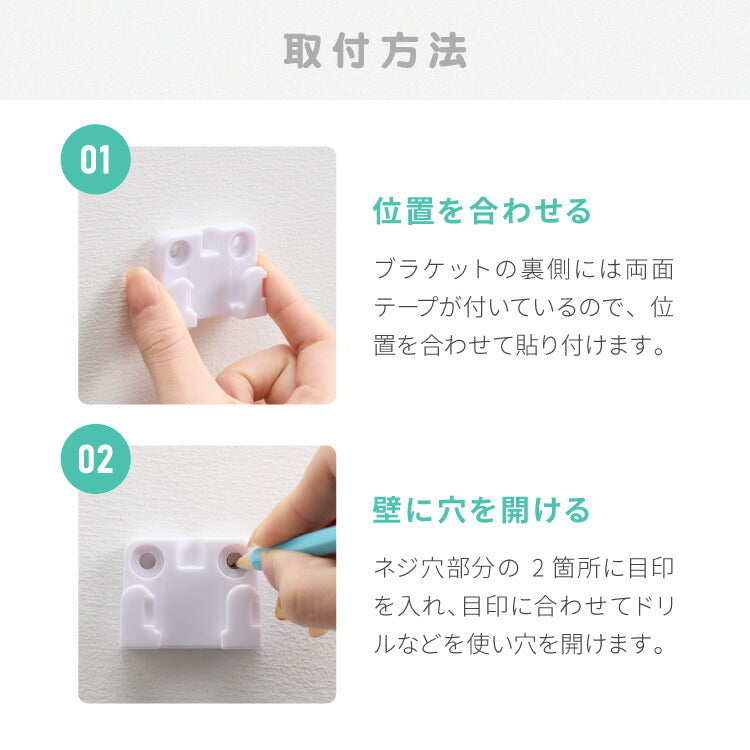 取付方法

01

位置を合わせる

ブラケットの裏側には両面テープが付いているので、位置を合わせて貼り付けます。

02

壁に穴を開ける

ネジ穴部分の 2 箇所に目印を入れ、目印に合わせてドリルなどを使い穴を開けます。