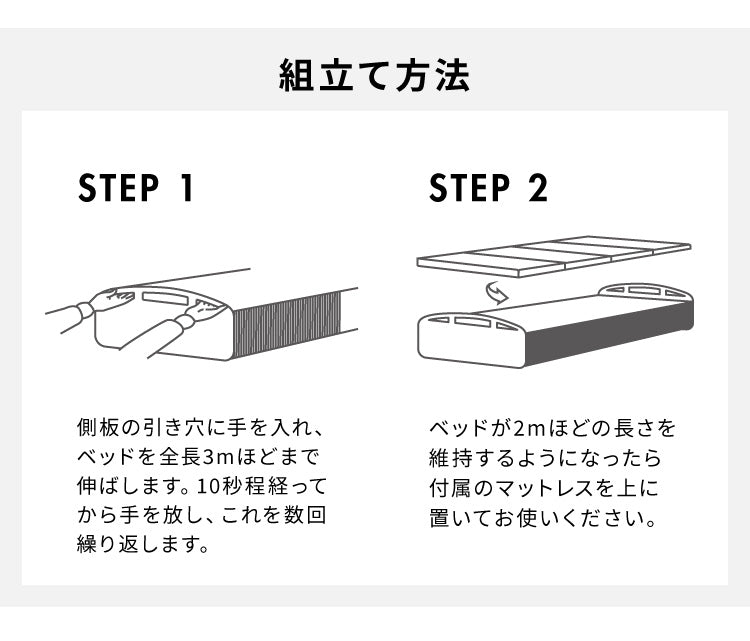 組立て方法

STEP 1

側板の引き穴に手を入れ、ベッドを全長3mほどまで伸ばします。10秒程経ってから手を放し、これを数回繰り返します。

STEP 2

ベッドが2mほどの長さを維持するようになったら付属のマットレスを上に置いてお使いください。