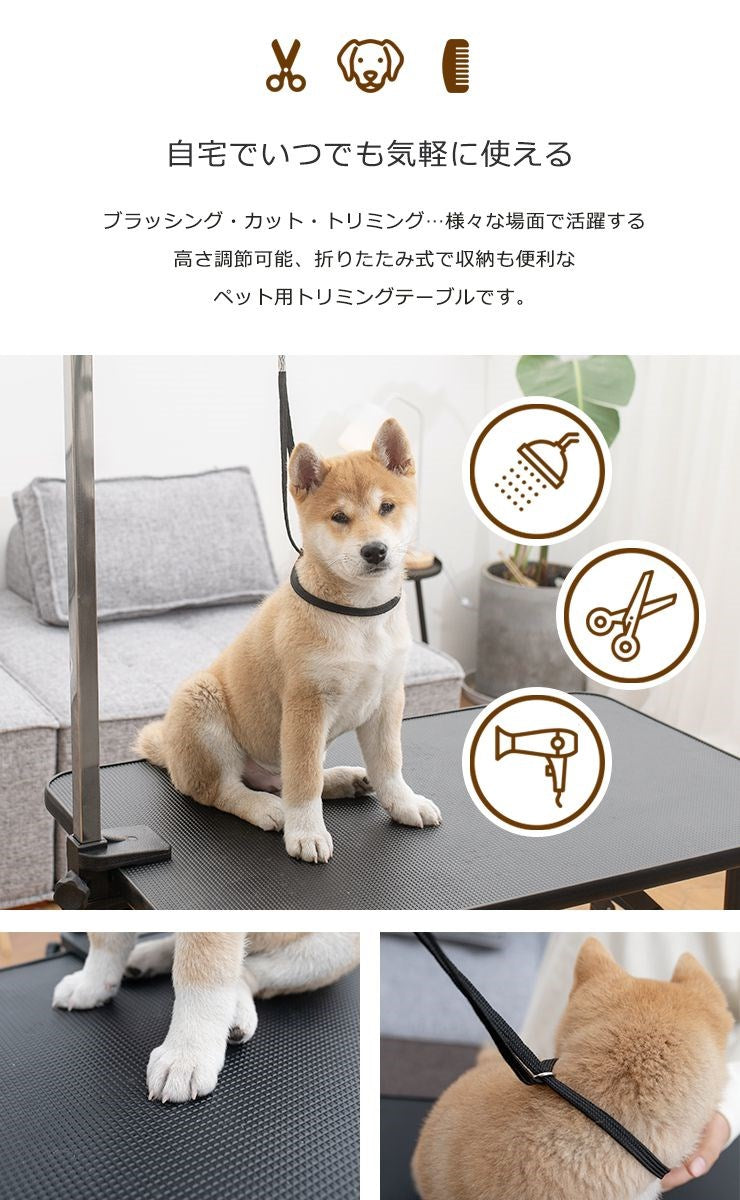 自宅でいつでも気軽に使える

ブラッシング・カット・トリミング…様々な場面で活躍する
高さ調節可能、折りたたみ式で収納も便利な
ペット用トリミングテーブルです。