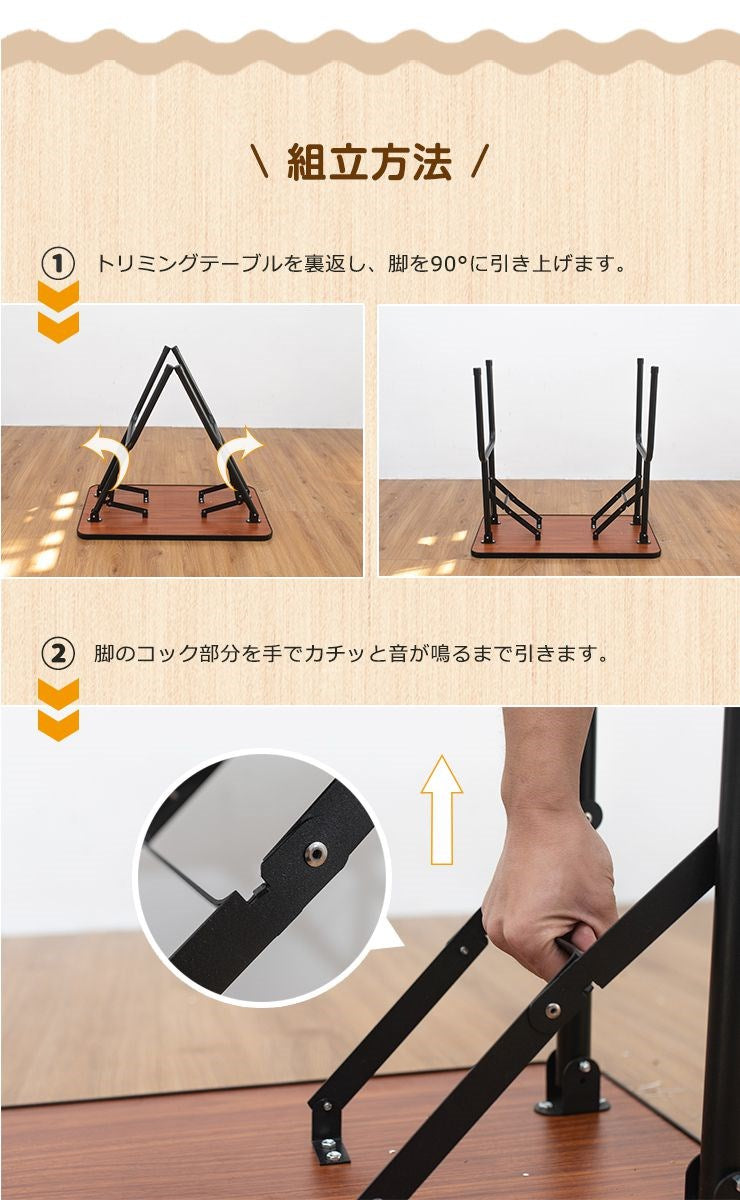 \ 組立方法 /

① トリミングテーブルを裏返し、脚を90°に引き上げます。

② 脚のコック部分を手でカチッと音が鳴るまで引きます。