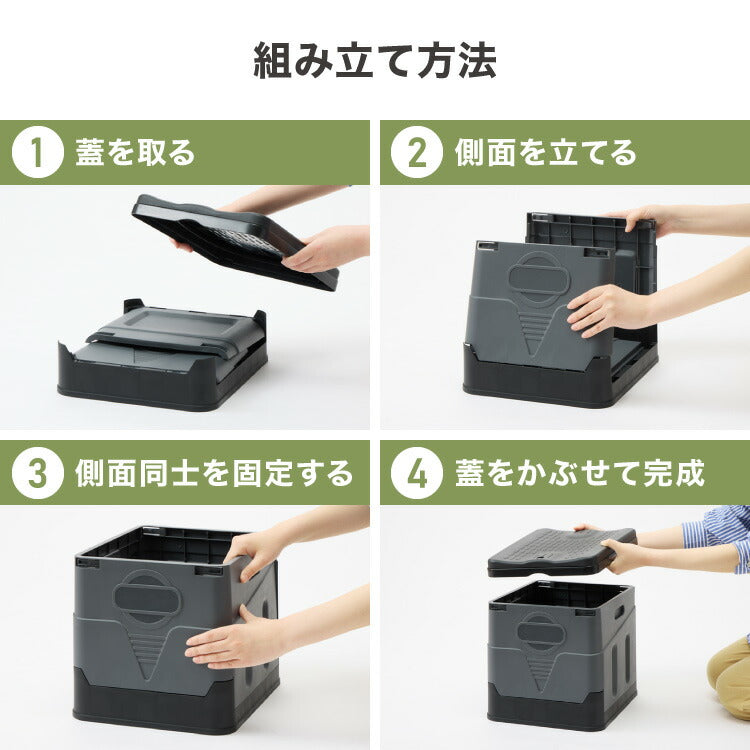 組み立て方法

1 蓋を取る

2 側面を立てる

3 側面同士を固定する

4 蓋をかぶせて完成