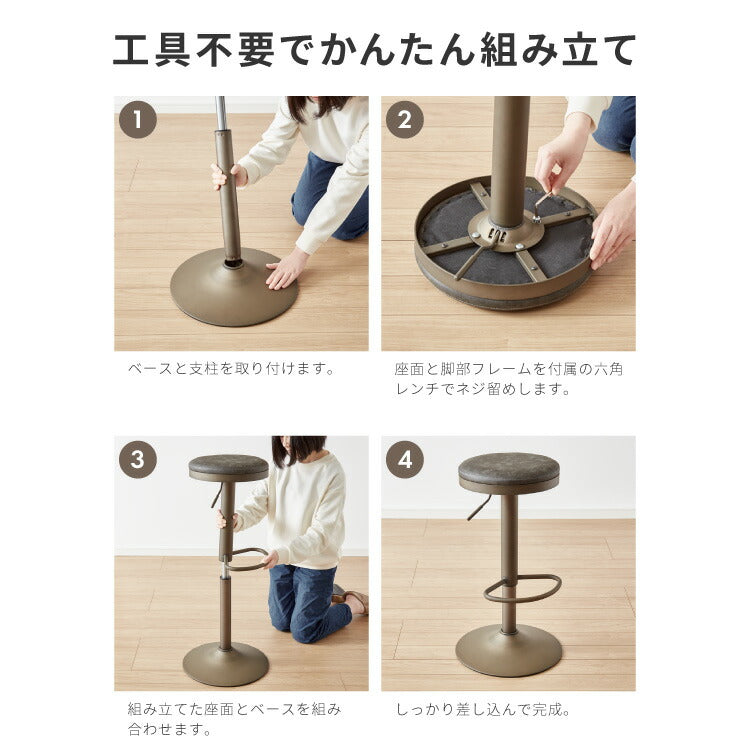 工具不要でかんたん組み立て

1

ベースと支柱を取り付けます。

2

座面と脚部フレームを付属の六角レンチでネジ留めします。

3

組み立てた座面とベースを組み合わせます。

4

しっかり差し込んで完成。