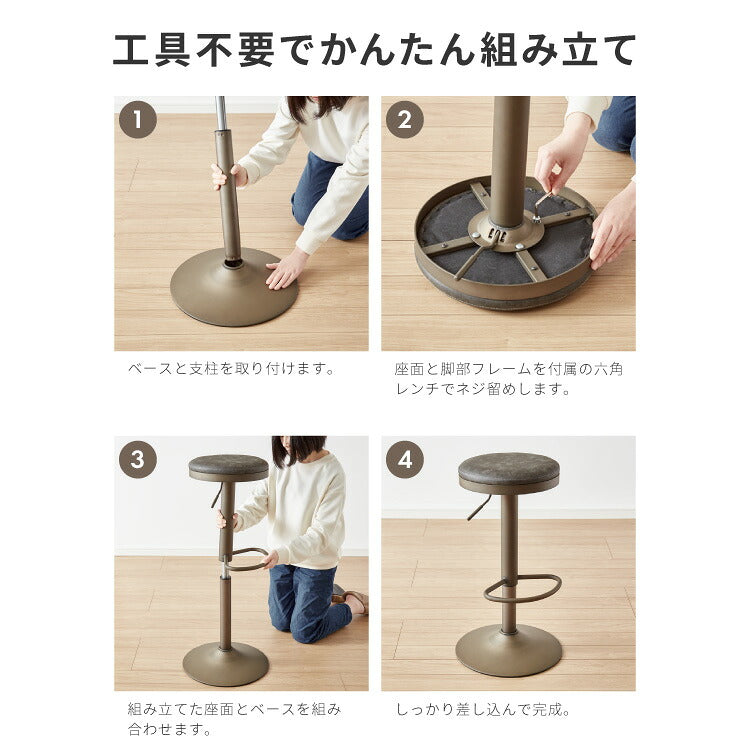 工具不要でかんたん組み立て

1

ベースと支柱を取り付けます。

2

座面と脚部フレームを付属の六角レンチでネジ留めします。

3

組み立てた座面とベースを組み合わせます。

4

しっかり差し込んで完成。