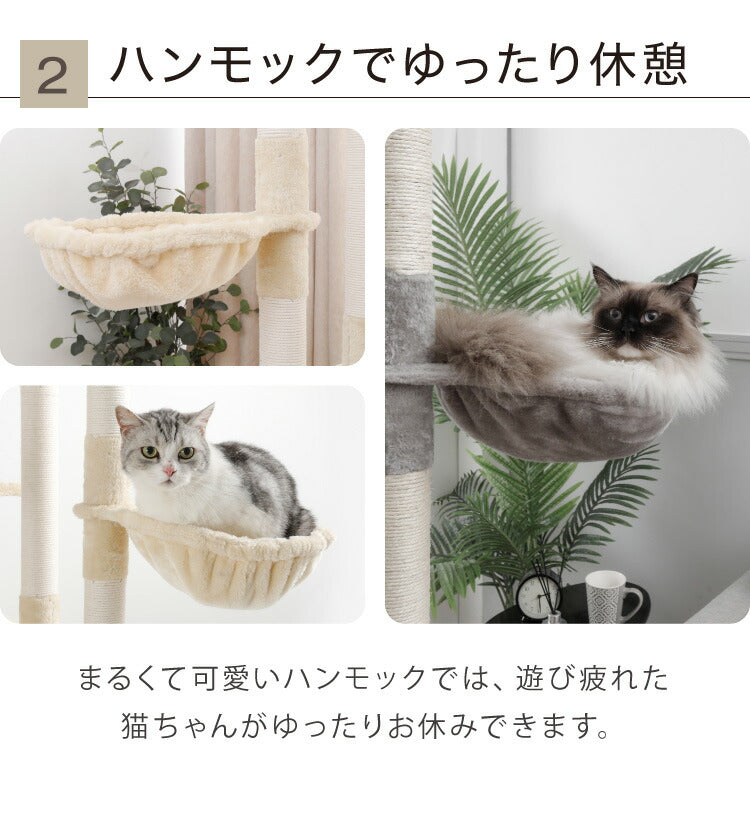 2 ハンモックでゆったり休憩

まるくて可愛いハンモックでは、遊び疲れた猫ちゃんがゆったりお休みできます。