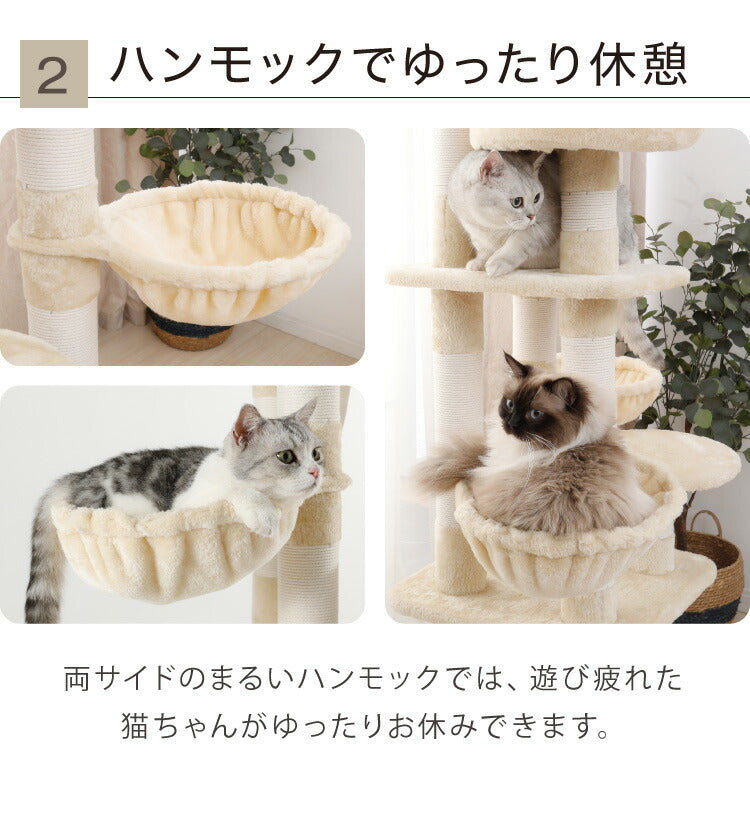 2 ハンモックでゆったり休憩

両サイドのまるいハンモックでは、遊び疲れた猫ちゃんがゆったりお休みできます。