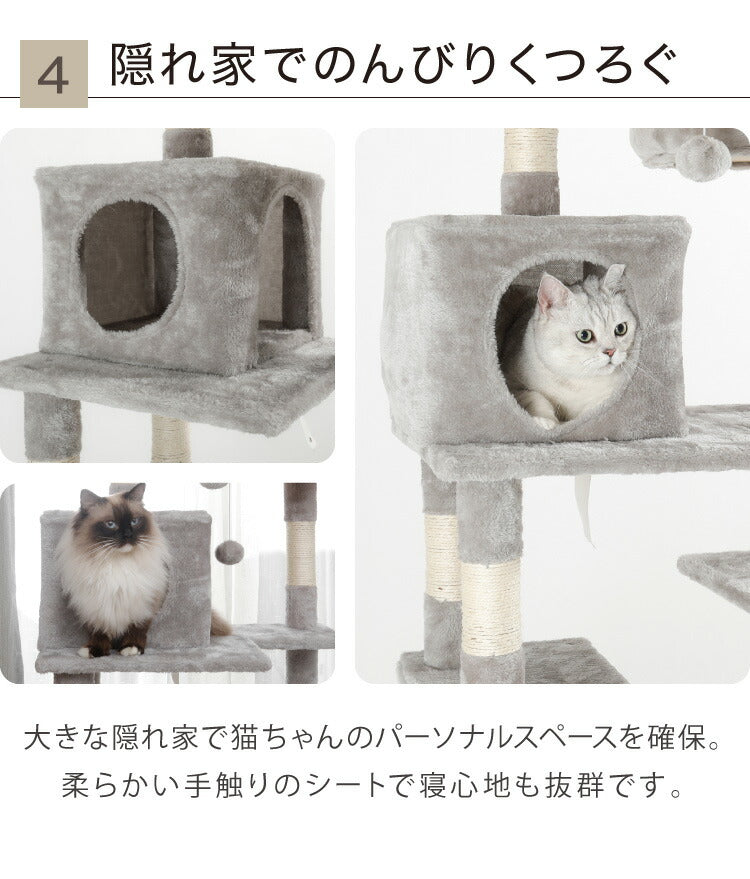 4 隠れ家でのんびりくつろぐ

大きな隠れ家で猫ちゃんのパーソナルスペースを確保。
柔らかい手触りのシートで寝心地も抜群です。