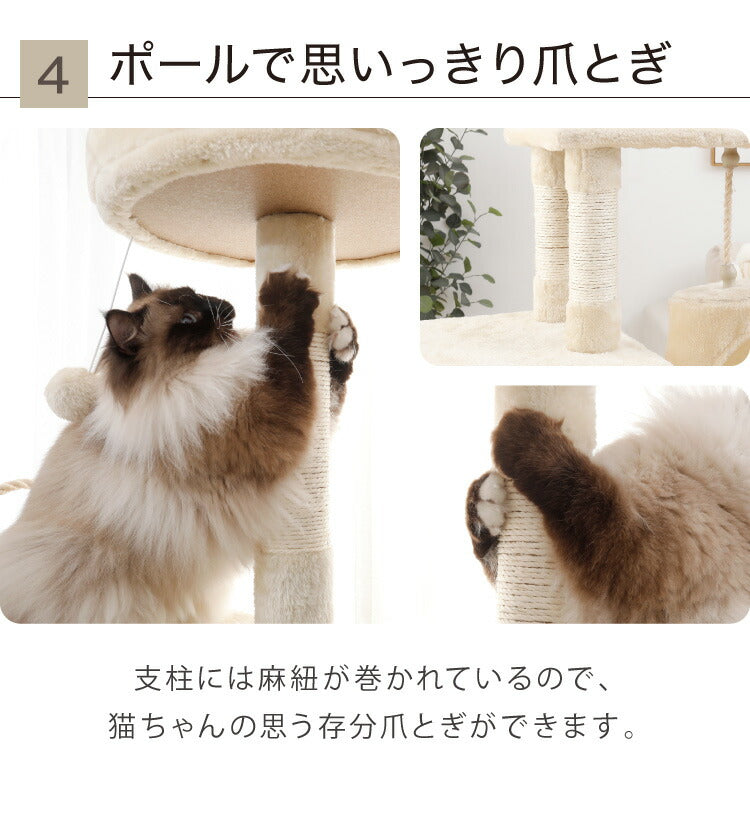 4 ポールで思いっきり爪とぎ

支柱には麻紐が巻かれているので、
猫ちゃんの思う存分爪とぎができます。