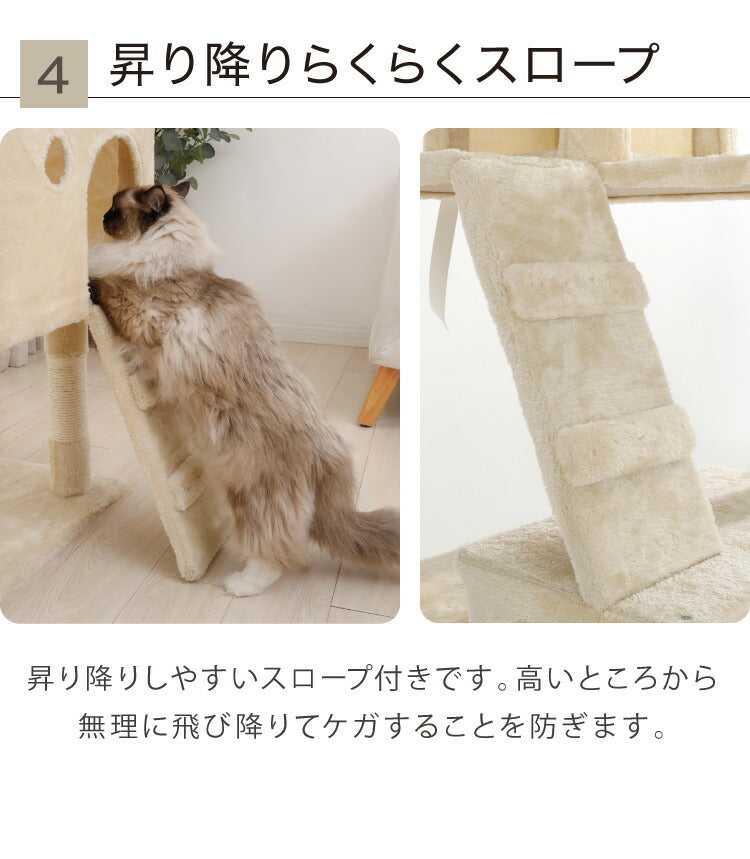 4 昇り降りらくらくスロープ

昇り降りしやすいスロープ付きです。高いところから無理に飛び降りてケガすることを防ぎます。