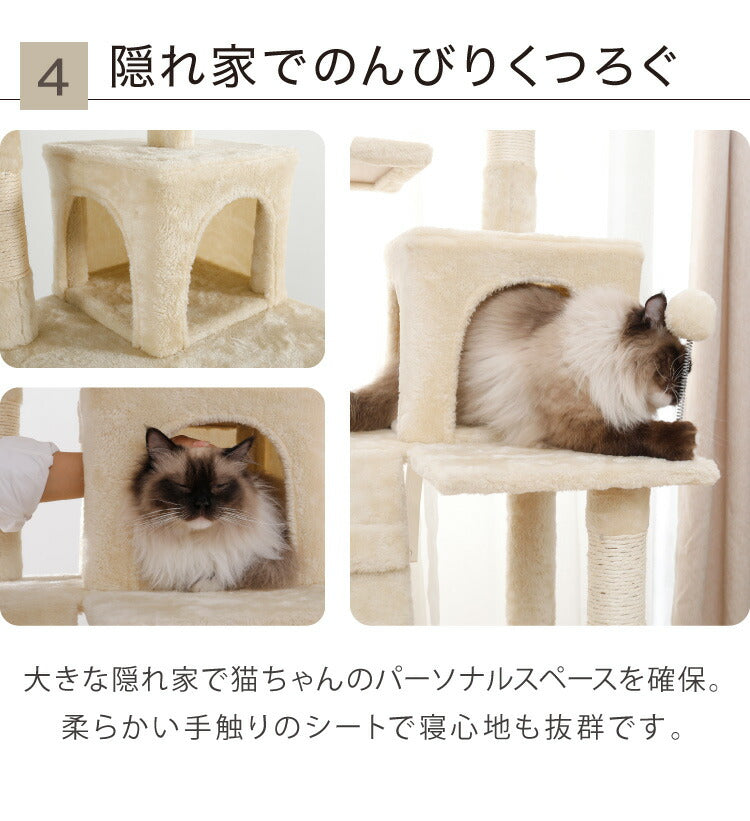 4 隠れ家でのんびりくつろぐ

大きな隠れ家で猫ちゃんのパーソナルスペースを確保。
柔らかい手触りのシートで寝心地も抜群です。