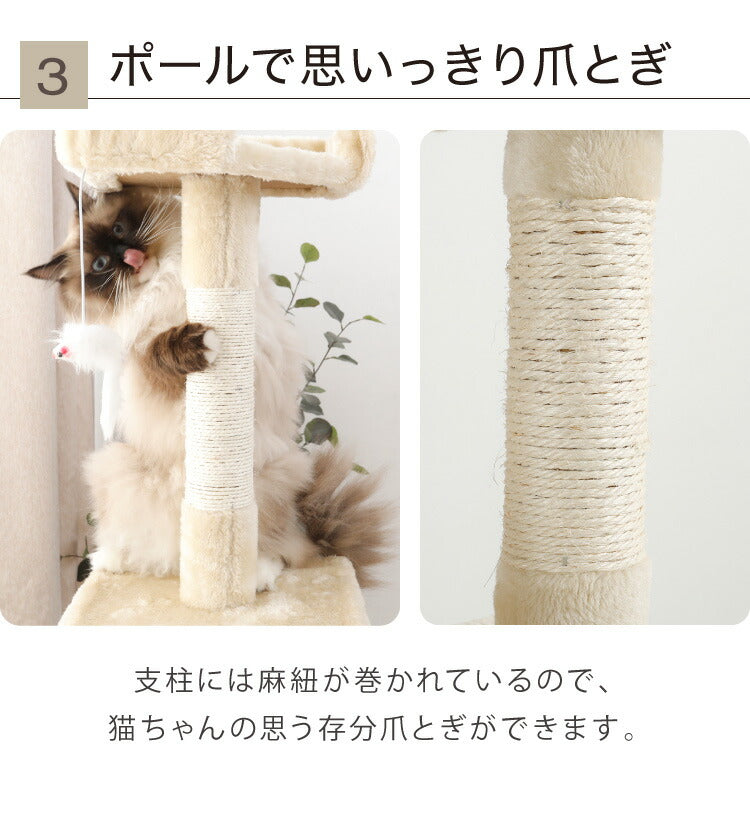 3 ポールで思いっきり爪とぎ

支柱には麻紐が巻かれているので、
猫ちゃんの思う存分爪とぎができます。