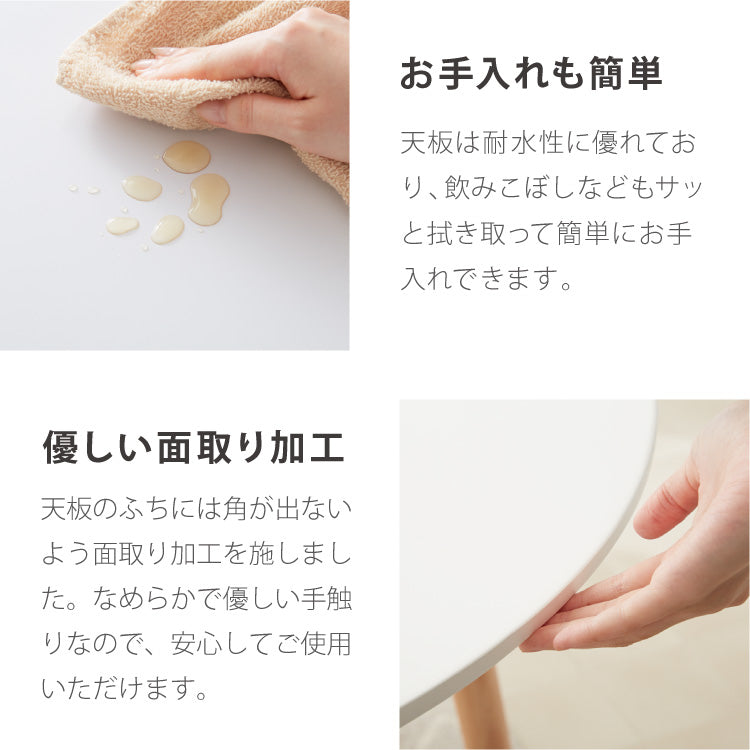 お手入れも簡単

天板は耐水性に優れており、飲みこぼしなどもサッと拭き取って簡単にお手入れできます。

優しい面取り加工

天板のふちには角が出ないよう面取り加工を施しました。なめらかで優しい手触りなので、安心してご使用いただけます。