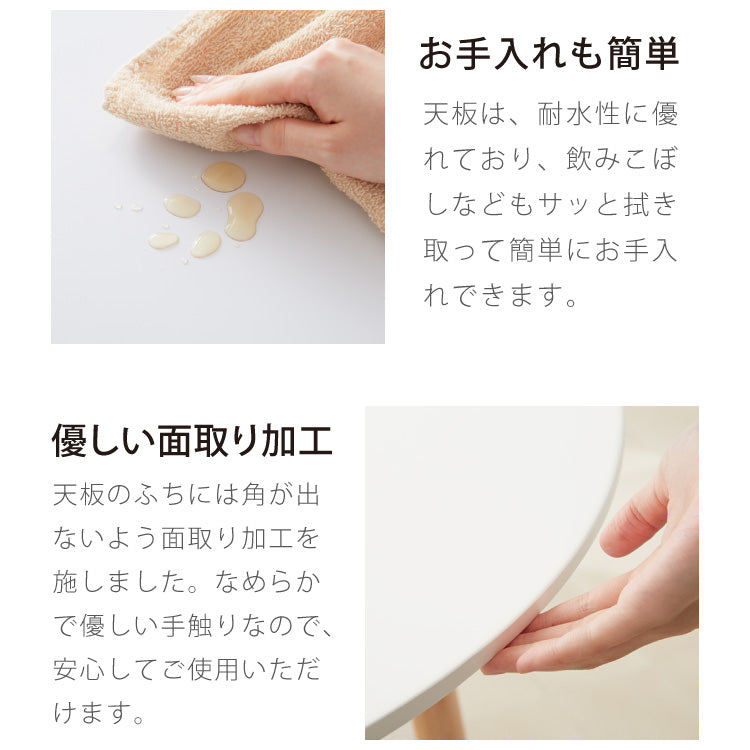 お手入れも簡単

天板は、耐水性に優れており、飲みこぼしなどもサッと拭き取って簡単にお手入れできます。

優しい面取り加工

天板のふちには角が出ないよう面取り加工を施しました。なめらかで優しい手触りなので、安心してご使用いただけます。