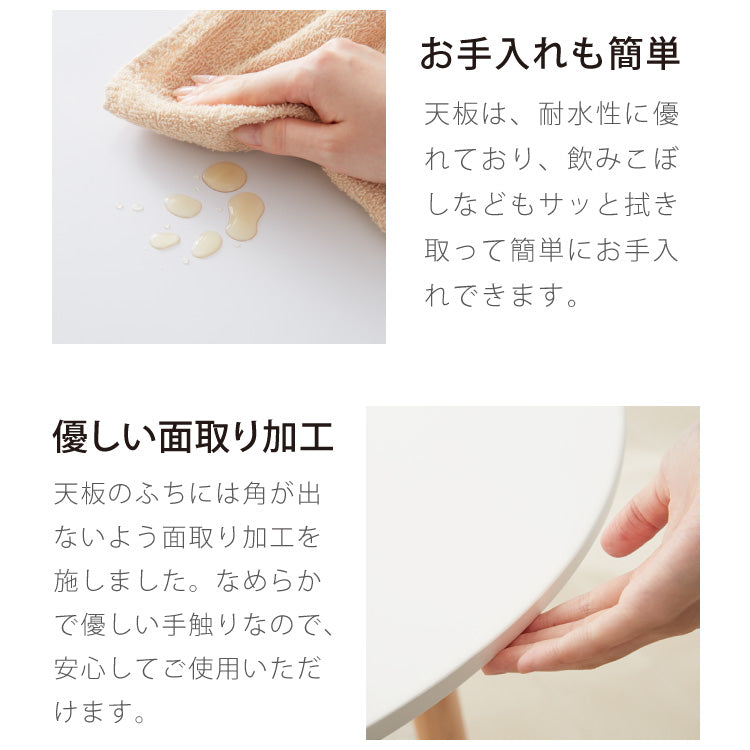 お手入れも簡単

天板は、耐水性に優れており、飲みこぼしなどもサッと拭き取って簡単にお手入れできます。

優しい面取り加工

天板のふちには角が出ないよう面取り加工を施しました。なめらかで優しい手触りなので、安心してご使用いただけます。