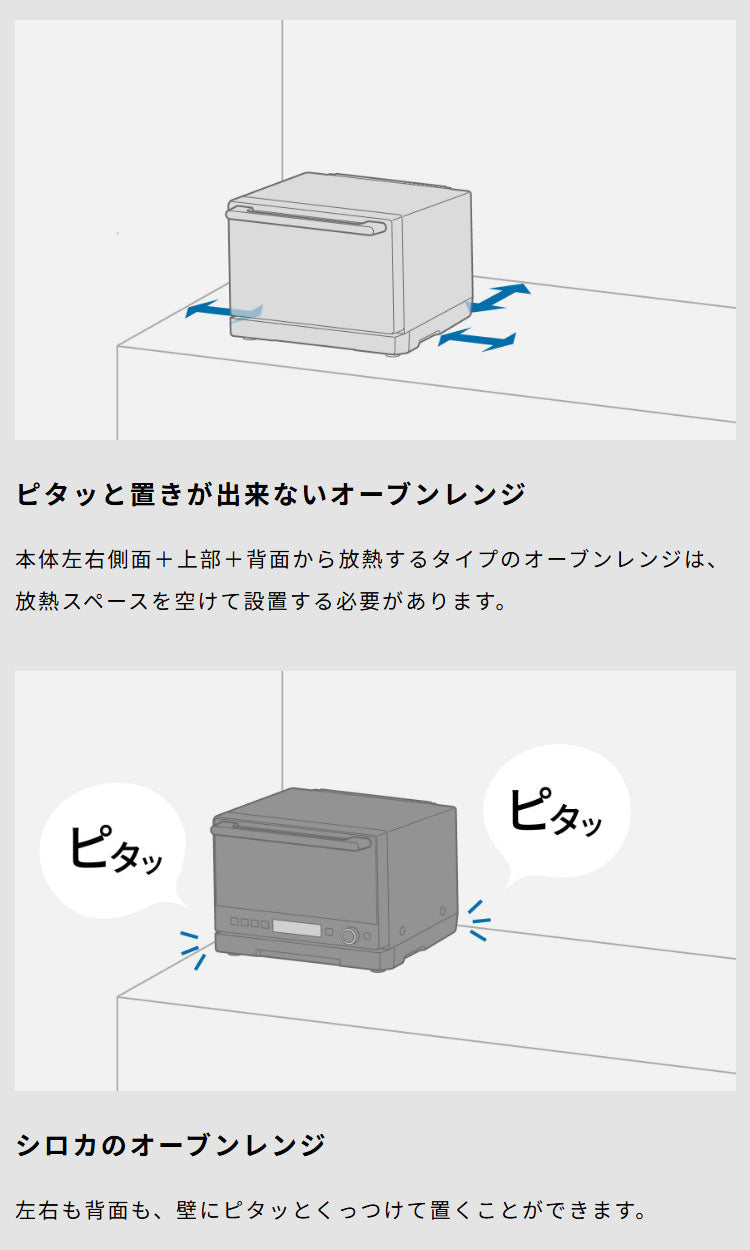 ピタッと置きが出来ないオーブンレンジ

本体左右側面＋上部＋背面から放熱するタイプのオーブンレンジは、放熱スペースを空けて設置する必要があります。

ピタッ

ピタッ

シロカのオーブンレンジ

左右も背面も、壁にピタッとくっつけて置くことができます。