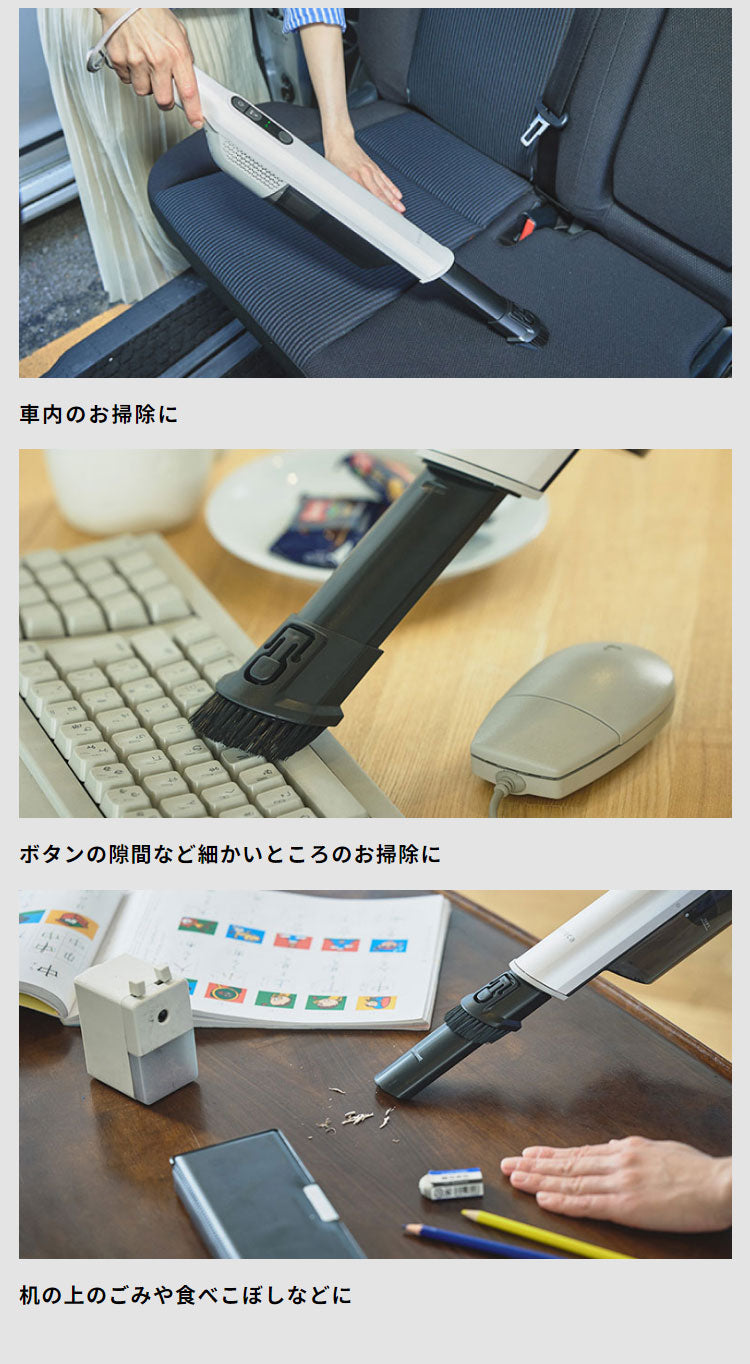 車内のお掃除に

ボタンの隙間など細かいところのお掃除に

机の上のごみや食べこぼしなどに