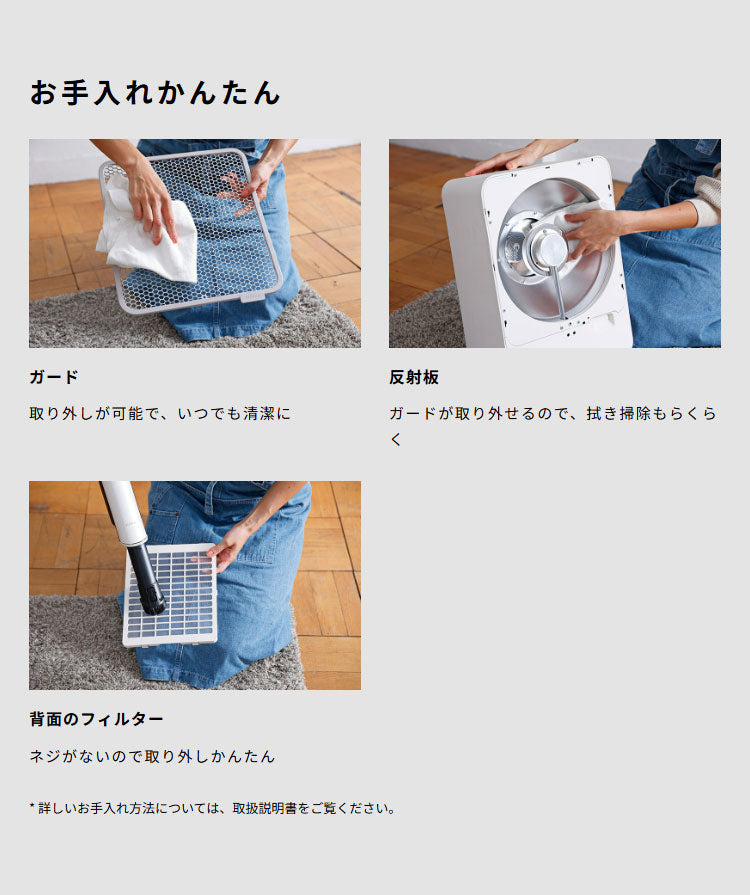 お手入れかんたん

ガード

取り外しが可能で、いつでも清潔に

反射板

ガードが取り外せるので、拭き掃除もらくらく

背面のフィルター

ネジがないので取り外しかんたん

* 詳しいお手入れ方法については、取扱説明書をご覧ください。