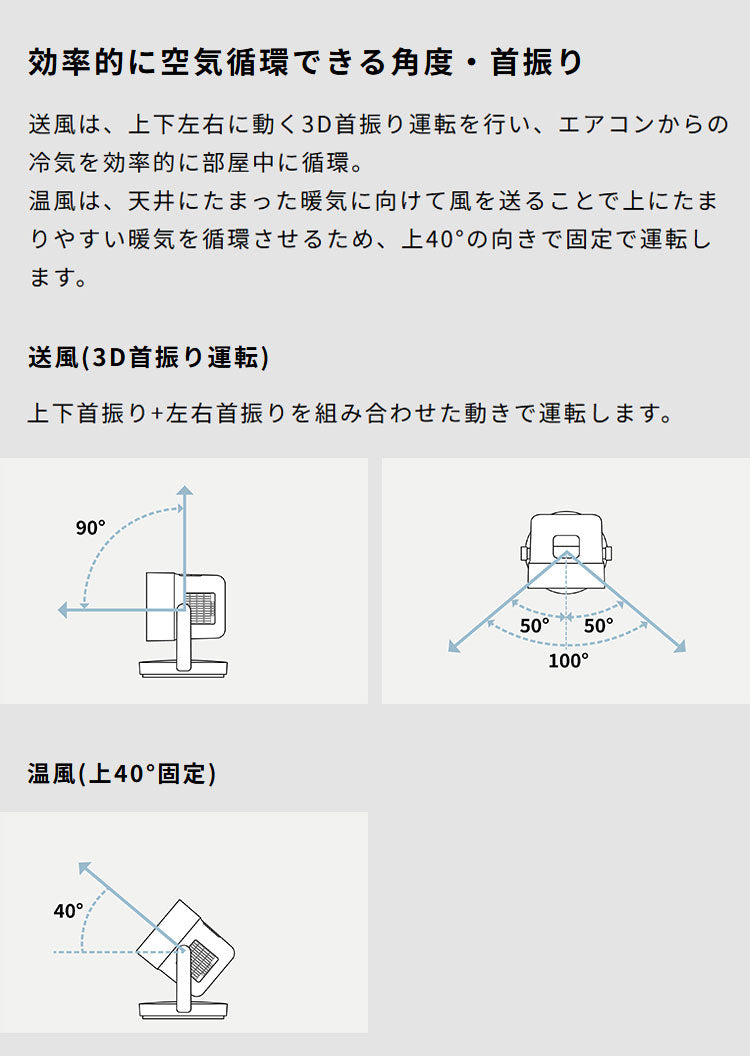 効率的に空気循環できる角度・首振り

送風は、上下左右に動く3D首振り運転を行い、エアコンからの冷気を効率的に部屋中に循環。
温風は、天井にたまった暖気に向けて風を送ることで上にたまりやすい暖気を循環させるため、上40°の向きで固定で運転します。

送風(3D首振り運転)

上下首振り+左右首振りを組み合わせた動きで運転します。

90°

50°

50°

100°

温風(上40°固定)

40°