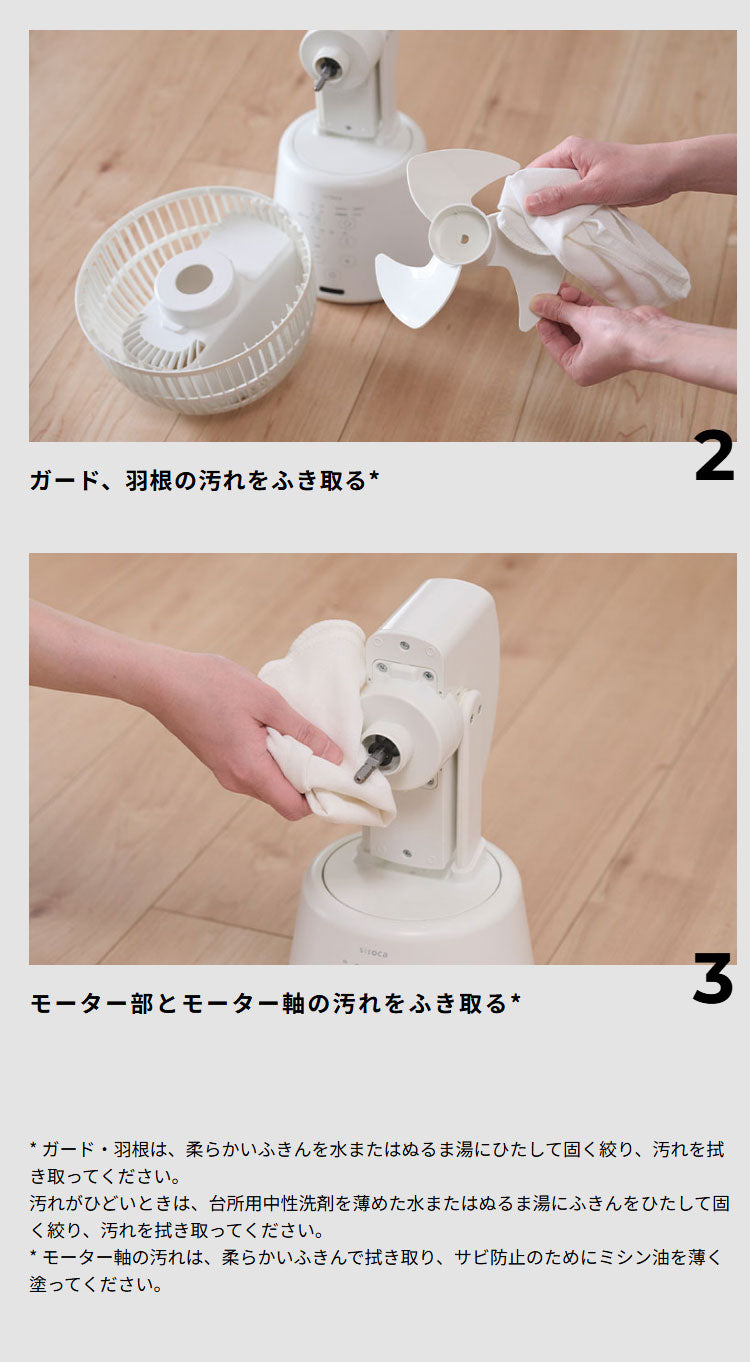 2

ガード、羽根の汚れをふき取る*

siroca

3

モーター部とモーター軸の汚れをふき取る*

* ガード・羽根は、柔らかいふきんを水またはぬるま湯にひたして固く絞り、汚れを拭き取ってください。
汚れがひどいときは、台所用中性洗剤を薄めた水またはぬるま湯にふきんをひたして固く絞り、汚れを拭き取ってください。
* モーター軸の汚れは、柔らかいふきんで拭き取り、サビ防止のためにミシン油を薄く塗ってください。