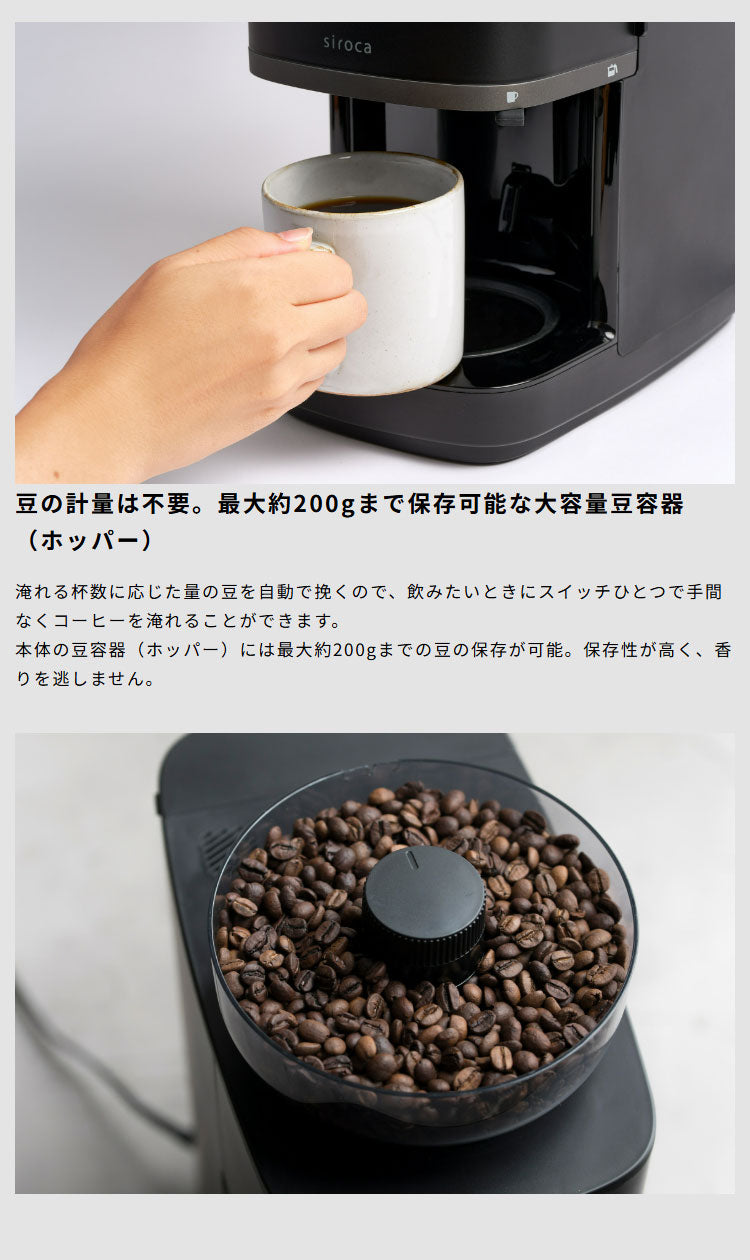 siroca

豆の計量は不要。最大約200gまで保存可能な大容量豆容器（ホッパー）

淹れる杯数に応じた量の豆を自動で挽くので、飲みたいときにスイッチひとつで手間なくコーヒーを淹れることができます。
本体の豆容器（ホッパー）には最大約200gまでの豆の保存が可能。保存性が高く、香りを逃しません。