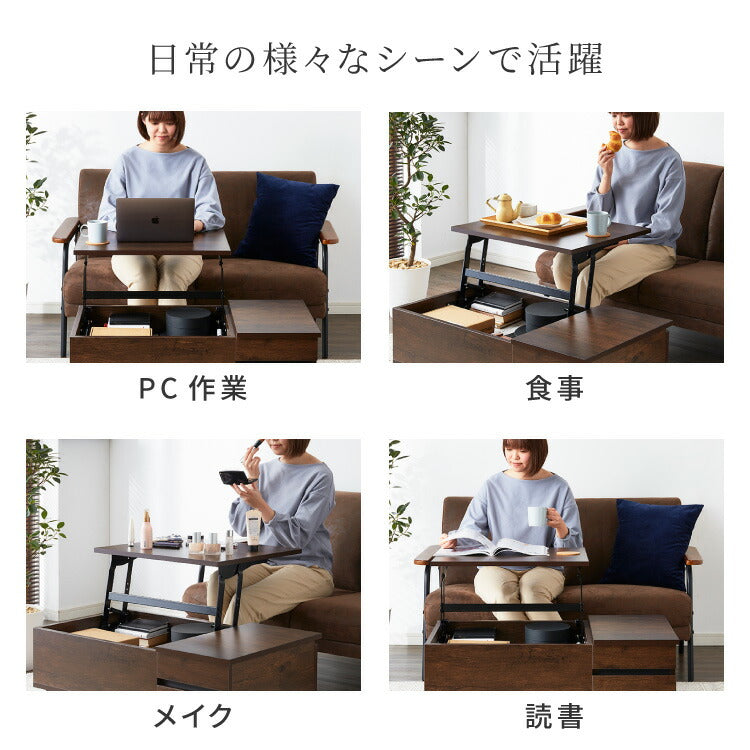 日常の様々なシーンで活躍

PC 作業

食事

メイク

読書