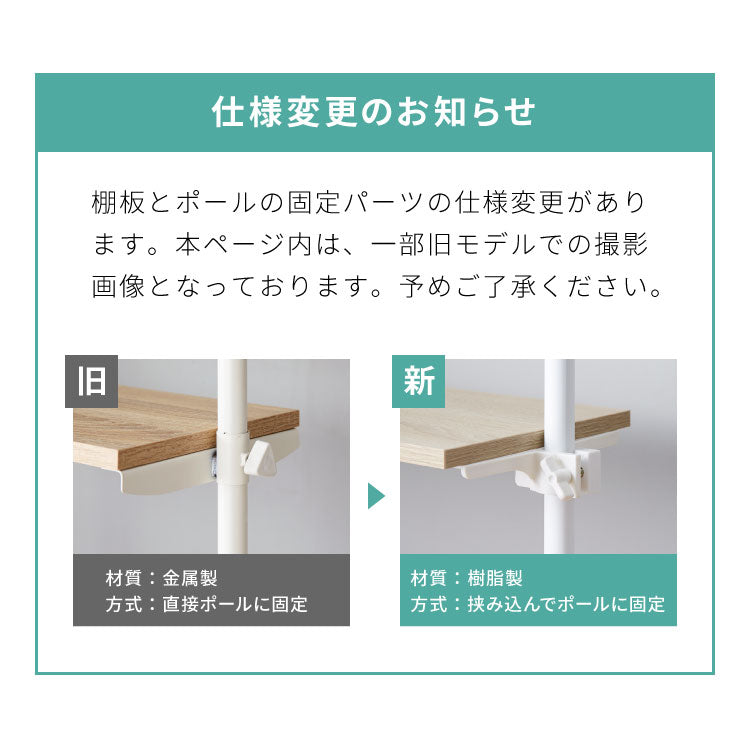 仕様変更のお知らせ

棚板とポールの固定パーツの仕様変更があります。本ページ内は、一部旧モデルでの撮影画像となっております。予めご了承ください。

旧

材質：金属製
方式：直接ポールに固定

新

材質：樹脂製
方式：挟み込んでポールに固定