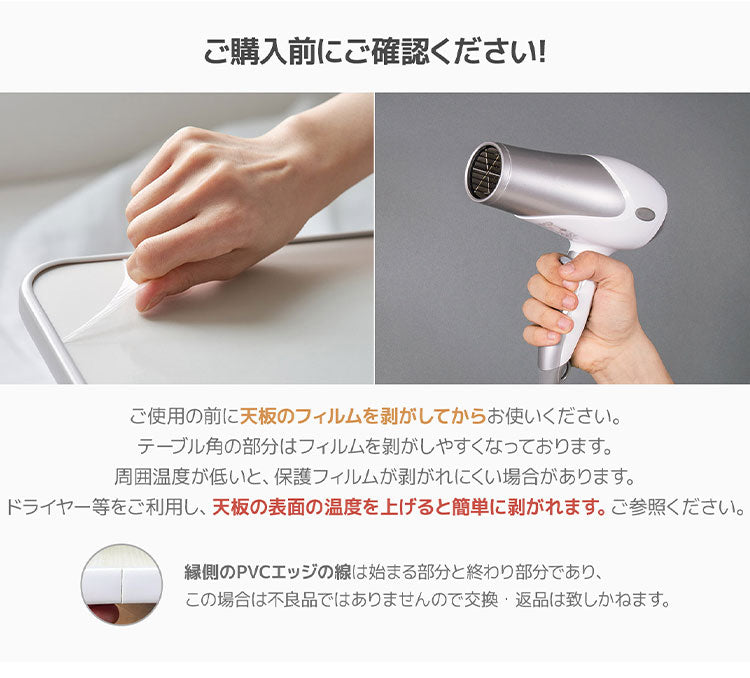 ご購入前にご確認ください!

ご使用の前に天板のフィルムを剥がしてからお使いください。
テーブル角の部分はフィルムを剥がしやすくなっております。
周囲温度が低いと、保護フィルムが剥がれにくい場合があります。
ドライヤー等をご利用し、天板の表面の温度を上げると簡単に剥がれます。ご参照ください。

縁側のPVCエッジの線は始まる部分と終わり部分であり、
この場合は不良品ではありませんので交換・返品は致しかねます。