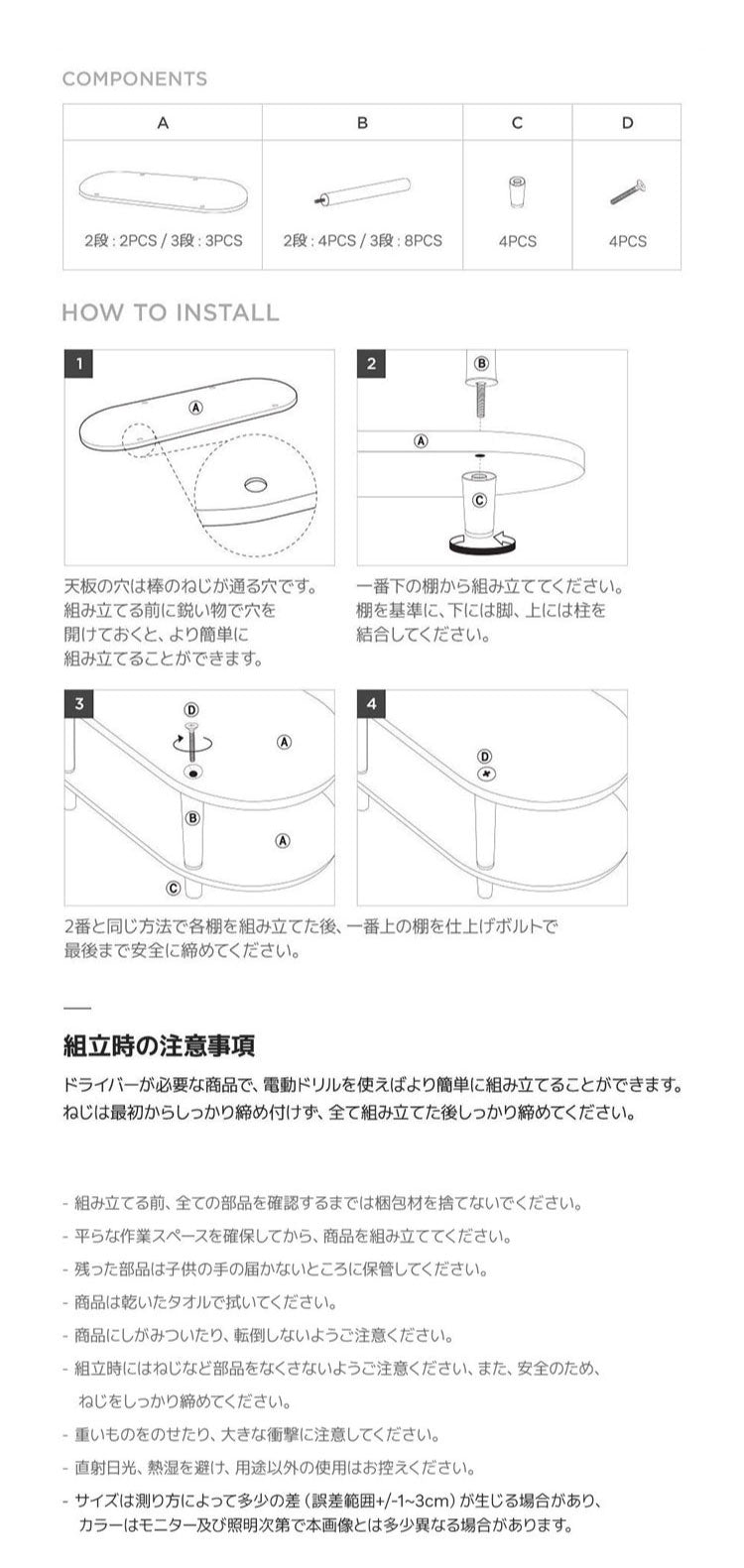 COMPONENTS

| A | B | C | D |
|---|---|---|---|
| 2段 : 2PCS / 3段 : 3PCS | 2段 : 4PCS / 3段 : 8PCS | 4PCS | 4PCS |

HOW TO INSTALL

1

A

天板の穴は棒のねじが通る穴です。組み立てる前に鋭い物で穴を開けておくと、より簡単に組み立てることができます。

2

B

A

C

一番下の棚から組み立ててください。棚を基準に、下には脚、上には柱を結合してください。

3

D

A

B

A

C

4

D

2番と同じ方法で各棚を組み立てた後、一番上の棚を仕上げボルトで最後まで安全に締めてください。

組立時の注意事項

ドライバーが必要な商品で、電動ドリルを使えばより簡単に組み立てることができます。ねじは最初からしっかり締め付けず、全て組み立てた後しっかり締めてください。

- 組み立てる前、全ての部品を確認するまでは梱包材を捨てないでください。
- 平らな作業スペースを確保してから、商品を組み立ててください。
- 残った部品は子供の手の届かないところに保管してください。
- 商品は乾いたタオルで拭いてください。
- 商品にしがみついたり、転倒しないようご注意ください。
- 組立時にはねじなど部品をなくさないようご注意ください、また、安全のため、ねじをしっかり締めてください。
- 重いものをのせたり、大きな衝撃に注意してください。
- 直射日光、熱湿を避け、用途以外の使用はお控えください。
- サイズは測り方によって多少の差（誤差範囲+/-1~3cm）が生じる場合があり、カラーはモニター及び照明次第で本画像とは多少異なる場合があります。