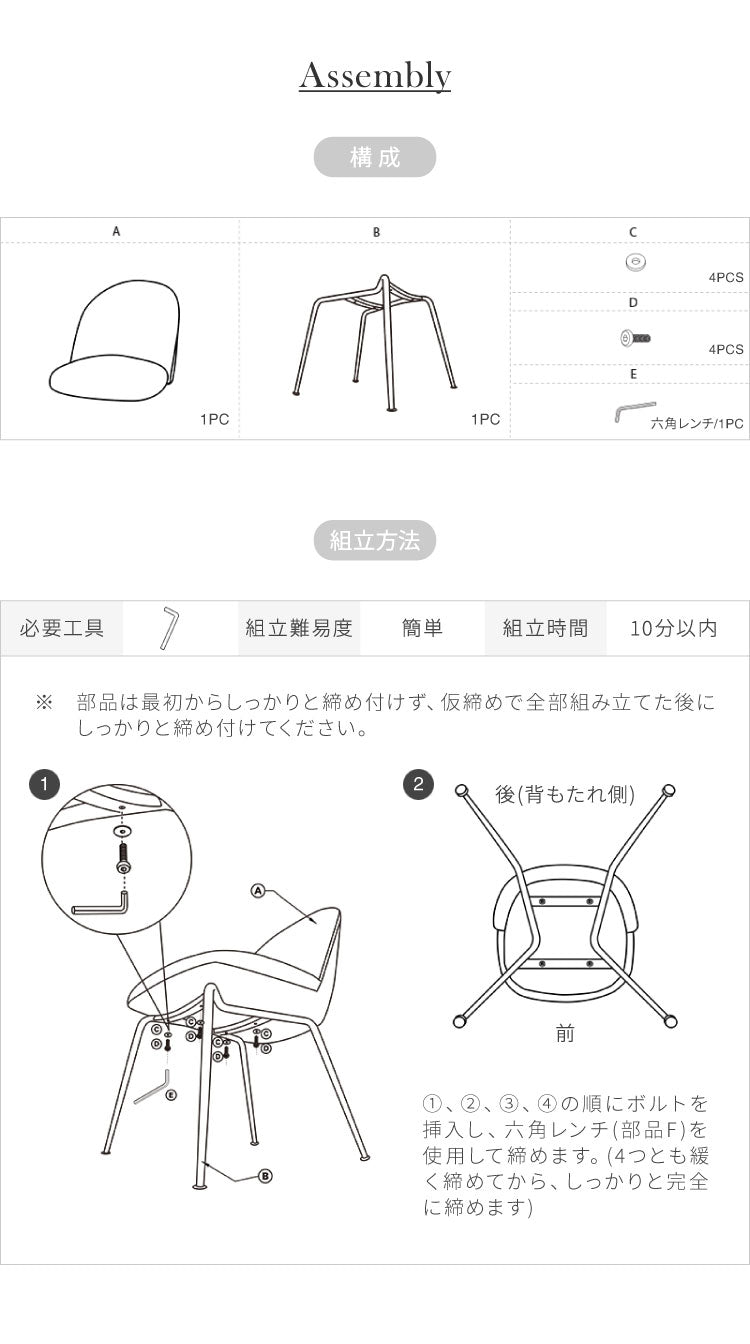 Assembly

構成

| A | B | C |
|---|---|---|
| 1PC | 1PC | 4PCS |
| | | D |
| | | 4PCS |
| | | E |
| | | 六角レンチ/1PC |

組立方法

| 必要工具 | | 組立難易度 | 簡単 | 組立時間 | 10分以内 |
|---|---|---|---|---|---|

※ 部品は最初からしっかりと締め付けず、仮締めで全部組み立てた後にしっかりと締め付けてください。

1

A
C
D
C
D
C
D
C
D
E
B

2

後(背もたれ側)

前

①、②、③、④の順にボルトを挿入し、六角レンチ(部品F)を使用して締めます。(4つとも緩く締めてから、しっかりと完全に締めます)