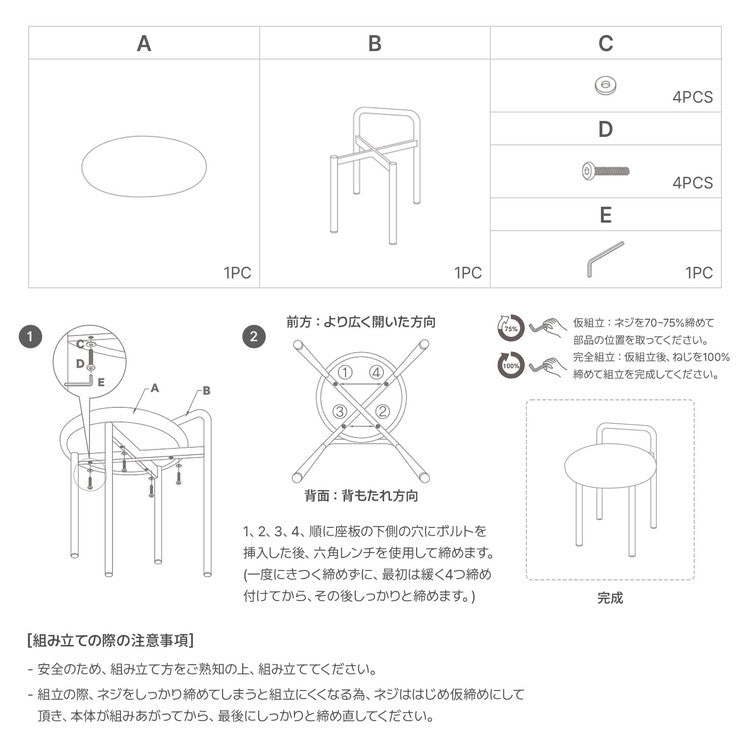 | A | B | C |
|---|---|---|
| 1PC | 1PC | 4PCS |
| | | D |
| | | 4PCS |
| | | E |
| | | 1PC |

1

C

D

E

A

B

2

前方：より広く開いた方向

① ④

③ ②

背面：背もたれ方向

1、2、3、4、順に座板の下側の穴にボルトを挿入した後、六角レンチを使用して締めます。(一度にきつく締めずに、最初は緩く4つ締め付けてから、その後しっかりと締めます。)

75%

仮組立：ネジを70~75%締めて部品の位置を取ってください。

100%

完全組立：仮組立後、ねじを100%締めて組立を完成してください。

完成

[組み立ての際の注意事項]

- 安全のため、組み立て方をご熟知の上、組み立ててください。

- 組立の際、ネジをしっかり締めてしまうと組立にくくなる為、ネジははじめ仮締めにして頂き、本体が組みあがってから、最後にしっかりと締め直してください。