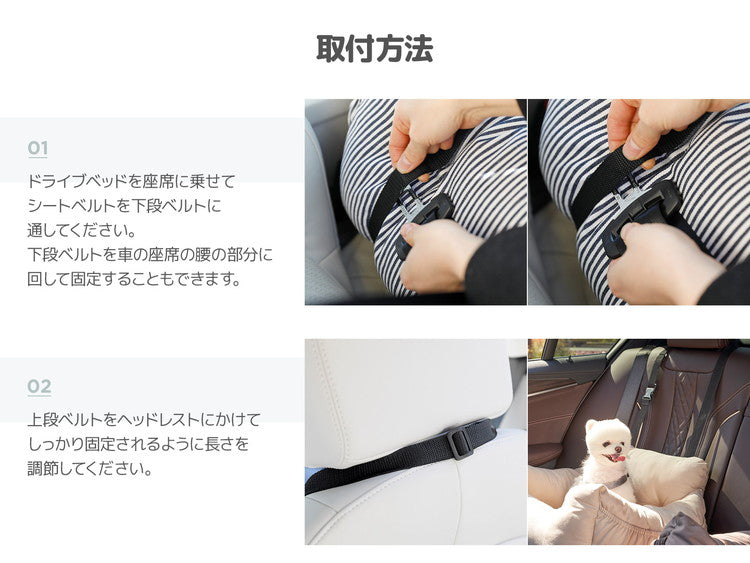 取付方法

01

ドライブベッドを座席に乗せてシートベルトを下段ベルトに通してください。
下段ベルトを車の座席の腰の部分に回して固定することもできます。

02

上段ベルトをヘッドレストにかけてしっかり固定されるように長さを調節してください。